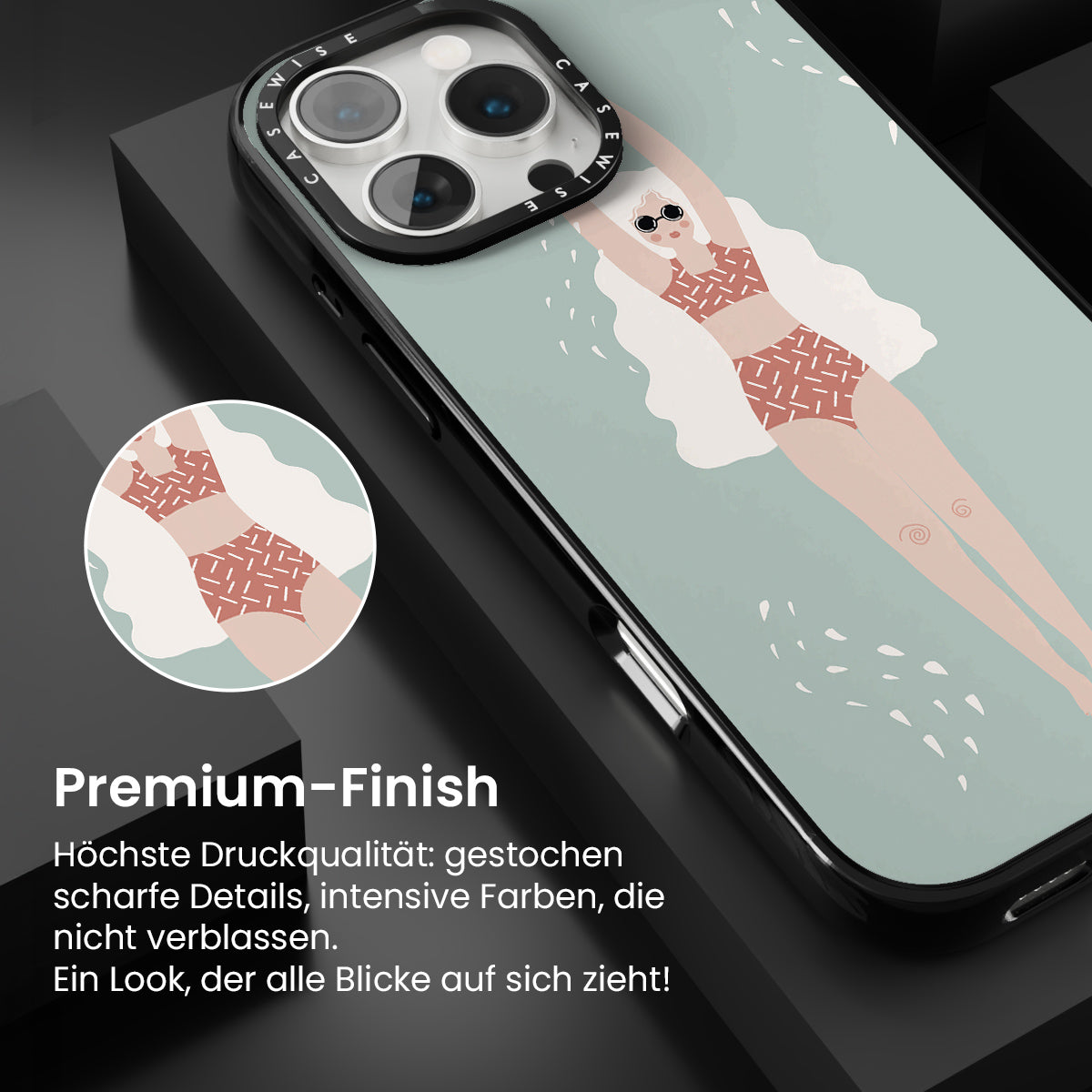 CASEWISE CASEWISE

Premium-Finish

Höchste Druckqualität: gestochen scharfe Details, intensive Farben, die nicht verblassen.
Ein Look, der alle Blicke auf sich zieht!