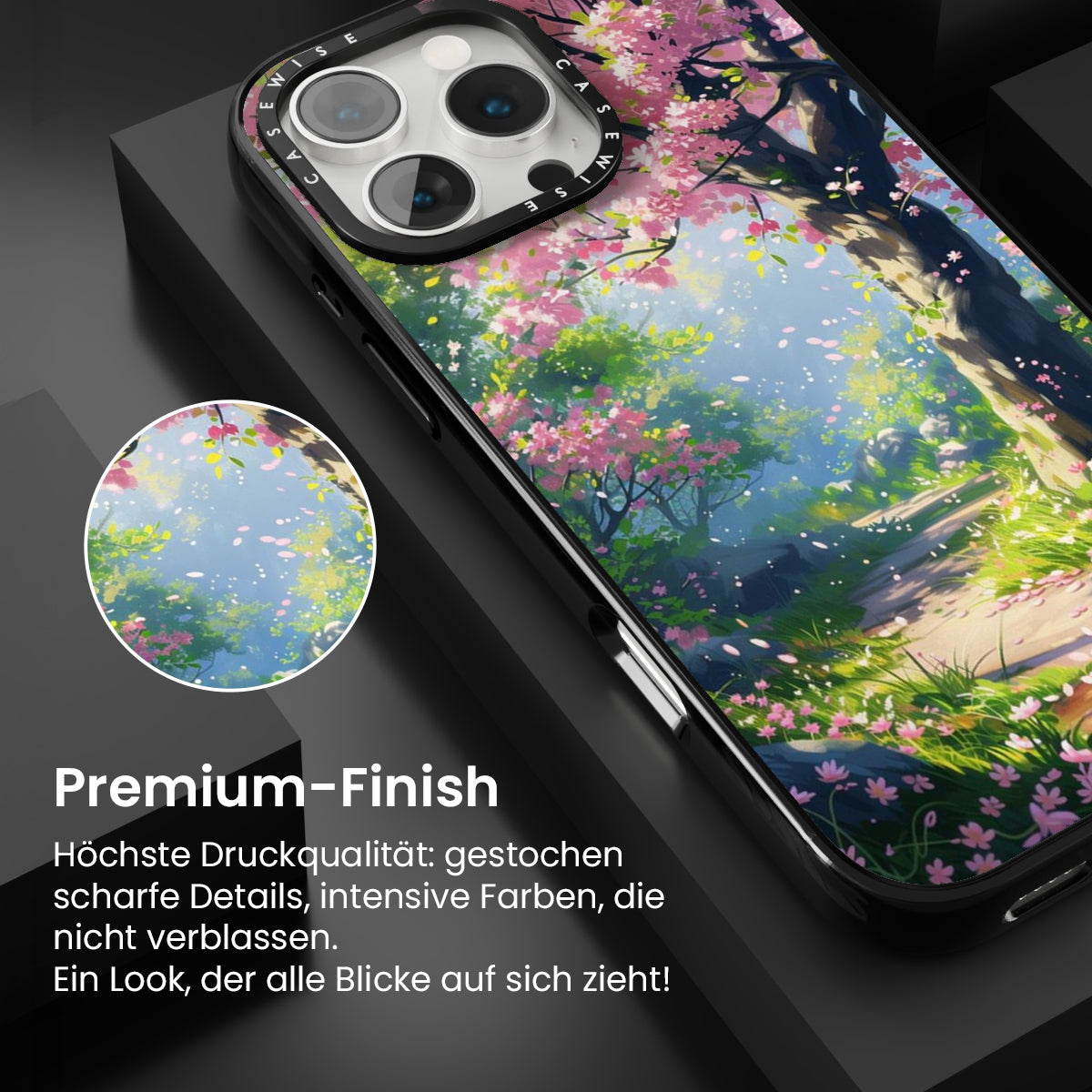 CASEWISE CASEWISE

Premium-Finish

Höchste Druckqualität: gestochen scharfe Details, intensive Farben, die nicht verblassen.
Ein Look, der alle Blicke auf sich zieht!