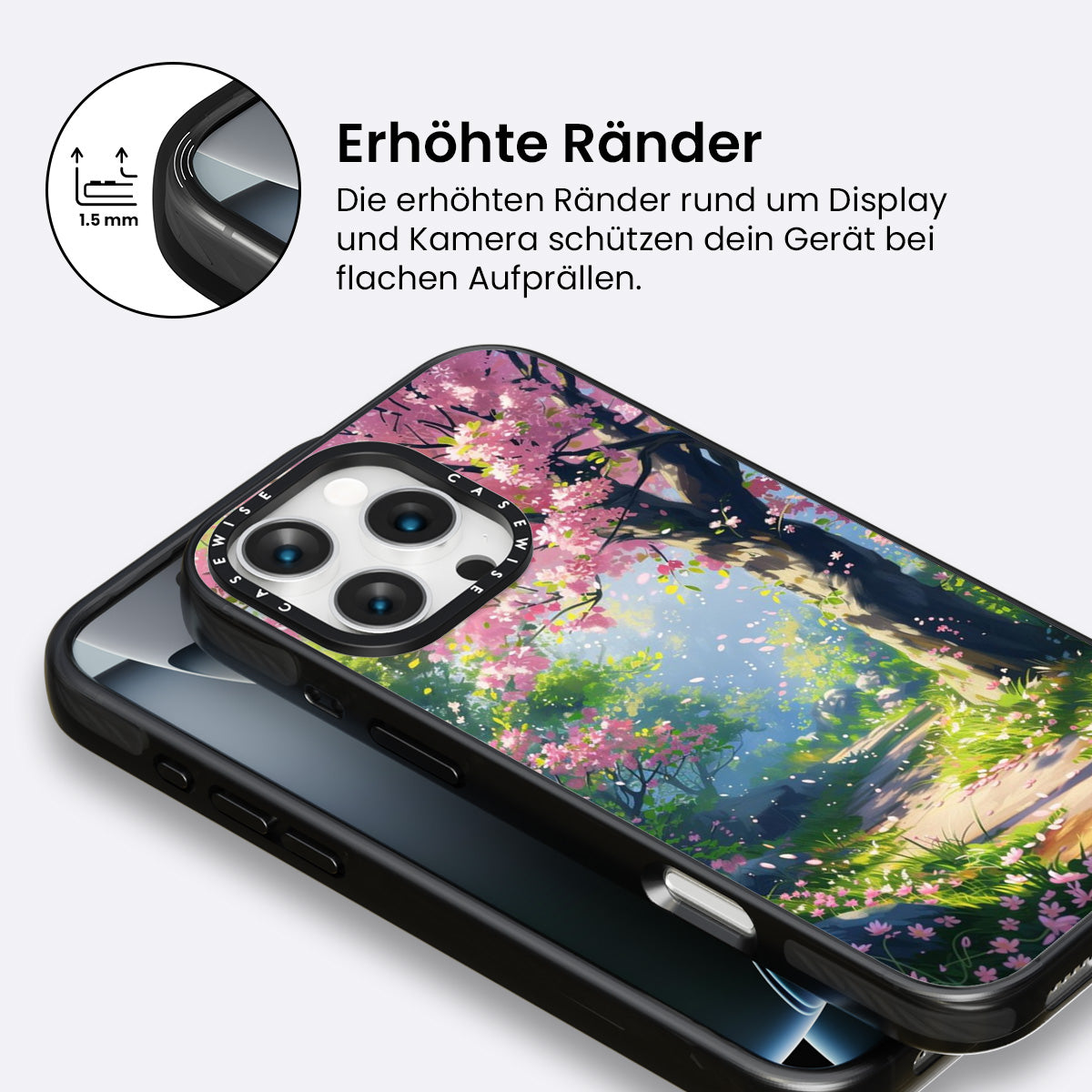 1.5 mm

Erhöhte Ränder

Die erhöhten Ränder rund um Display und Kamera schützen dein Gerät bei flachen Aufprällen.

CASEWISE CASEWISE