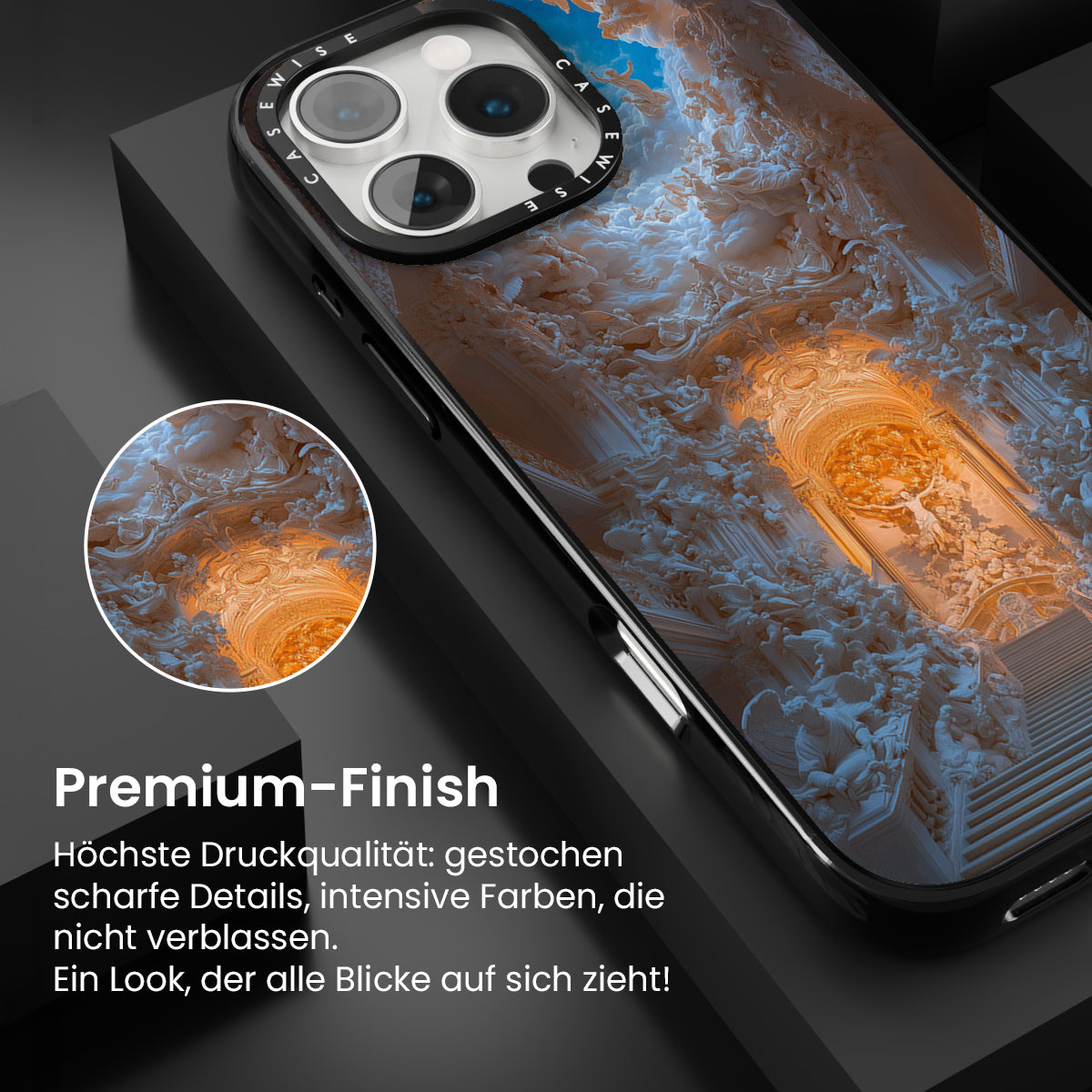 CASEWISE CASEWISE

Premium-Finish

Höchste Druckqualität: gestochen scharfe Details, intensive Farben, die nicht verblassen.
Ein Look, der alle Blicke auf sich zieht!