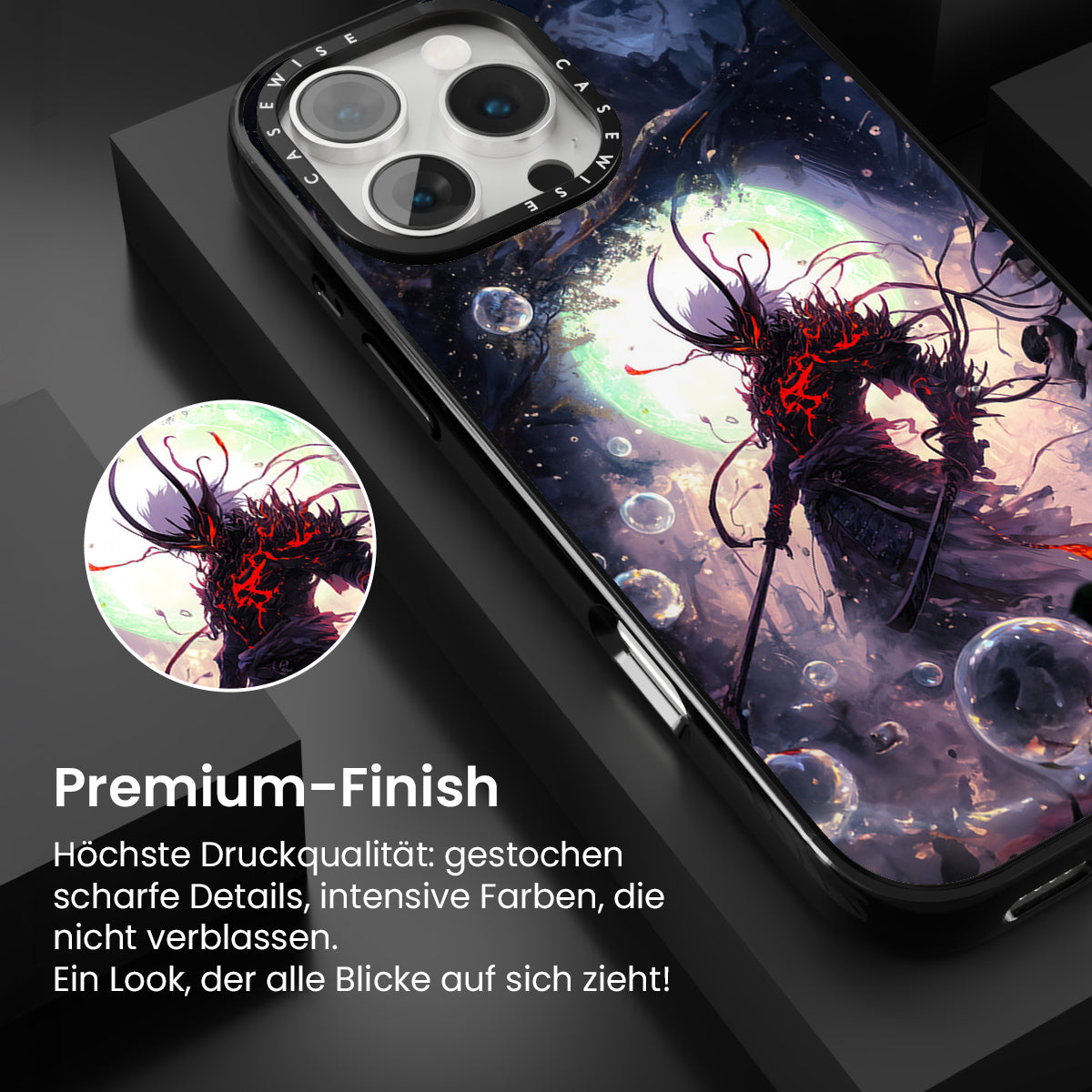 CASEWISE CASEWISE

Premium-Finish

Höchste Druckqualität: gestochen scharfe Details, intensive Farben, die nicht verblassen.
Ein Look, der alle Blicke auf sich zieht!