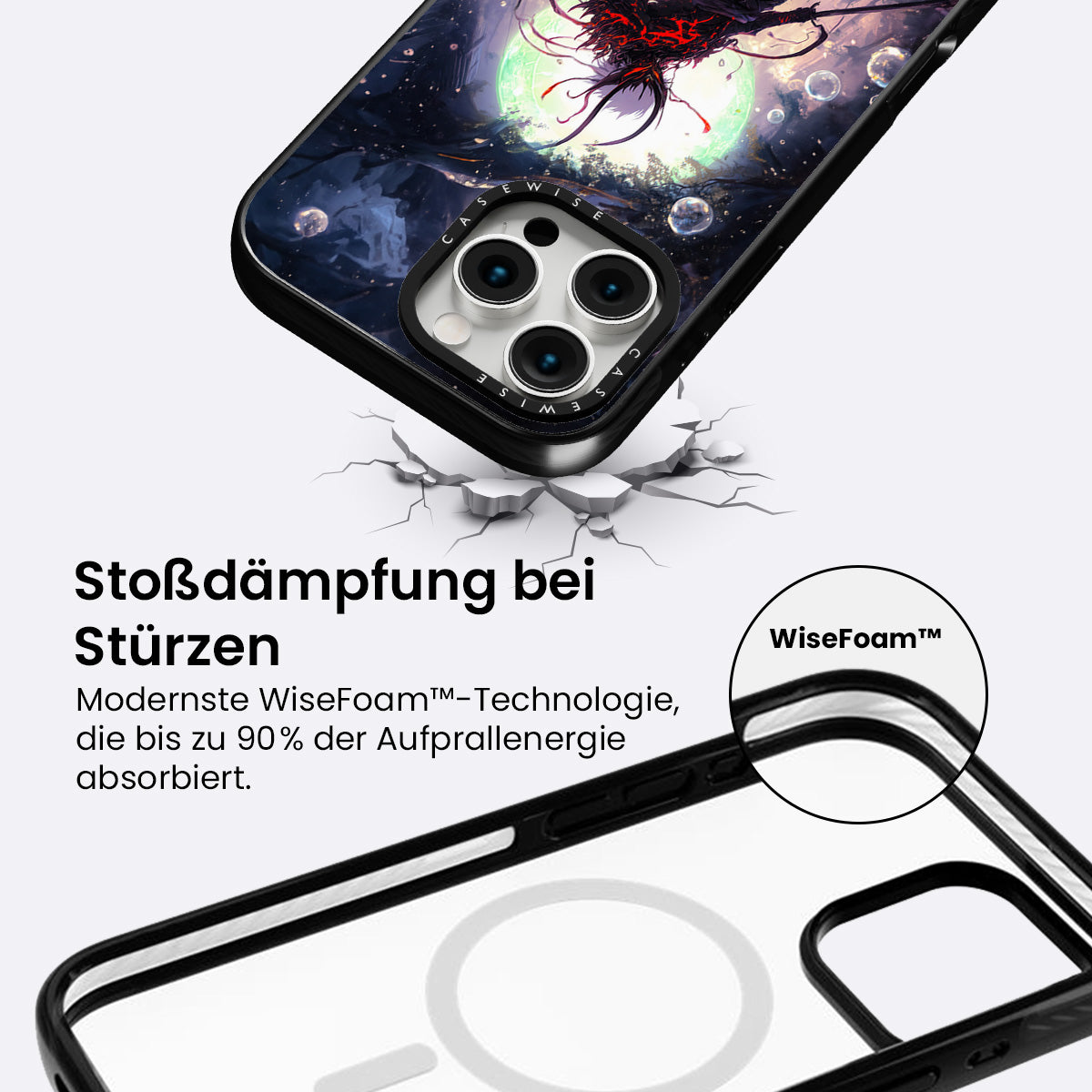 CASEWISE

CASEWISE

Stoßdämpfung bei Stürzen

Modernste WiseFoam™-Technologie, die bis zu 90% der Aufprallenergie absorbiert.

WiseFoam™