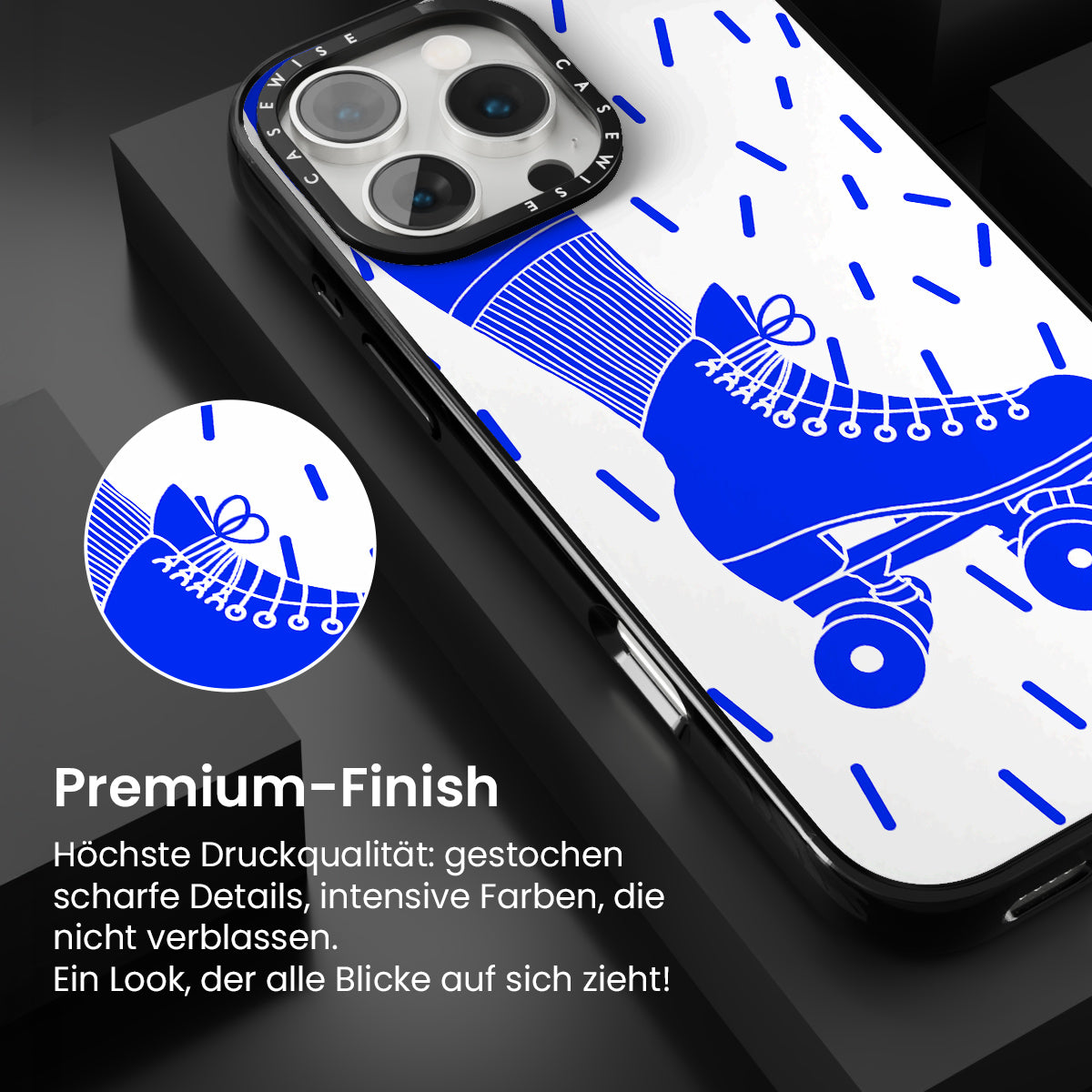 CASEWISE CASEWISE

Premium-Finish

Höchste Druckqualität: gestochen scharfe Details, intensive Farben, die nicht verblassen.
Ein Look, der alle Blicke auf sich zieht!