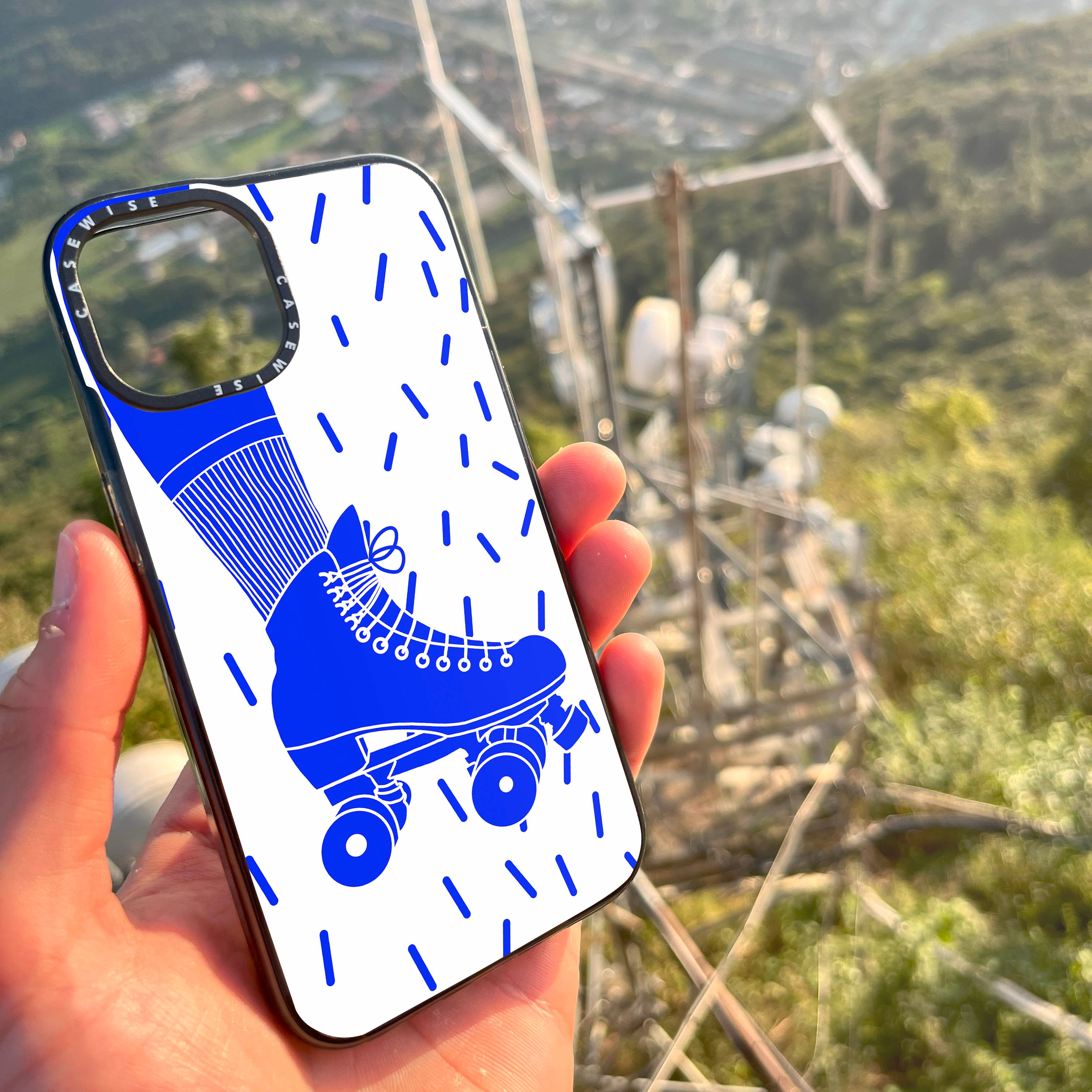 CASEWISE CASEWISE