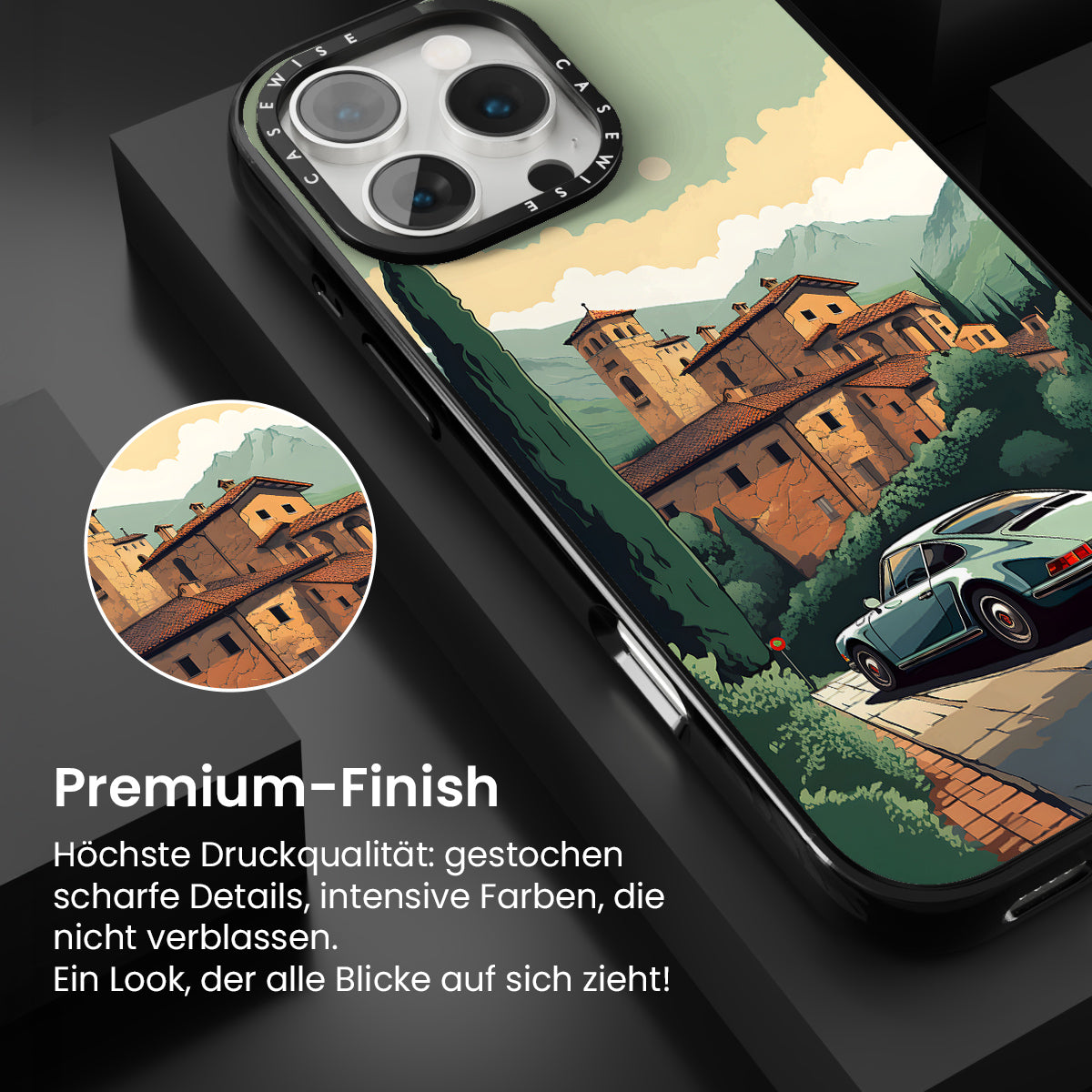 CASEWISE CASEWISE

Premium-Finish

Höchste Druckqualität: gestochen scharfe Details, intensive Farben, die nicht verblassen.
Ein Look, der alle Blicke auf sich zieht!