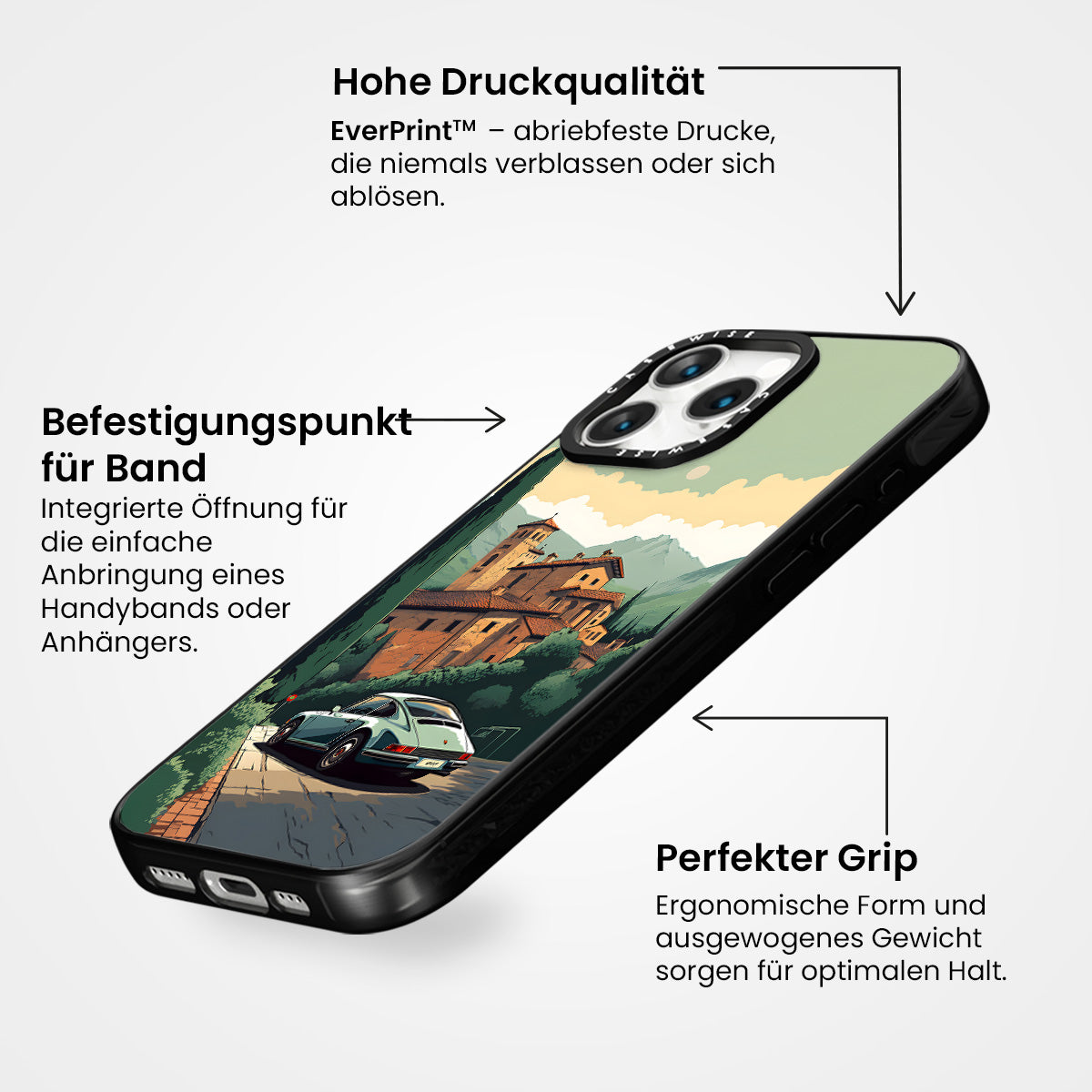 Hohe Druckqualität

EverPrint™ – abriebfeste Drucke, die niemals verblassen oder sich ablösen.

Befestigungspunkt für Band

Integrierte Öffnung für die einfache Anbringung eines Handybands oder Anhängers.

CASEWISE CASEWISE

Perfekter Grip

Ergonomische Form und ausgewogenes Gewicht sorgen für optimalen Halt.