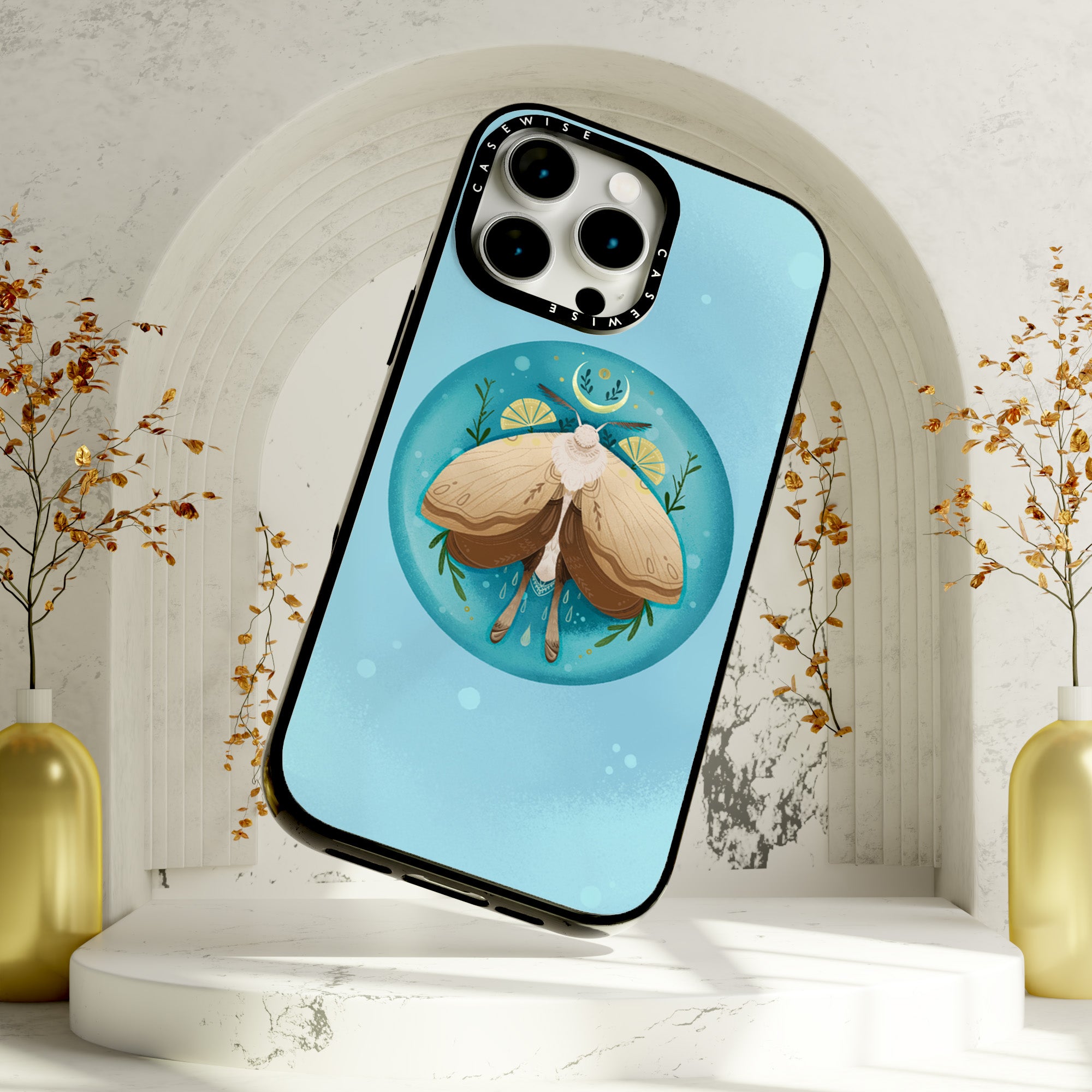 CASEWISE
CASEWISE