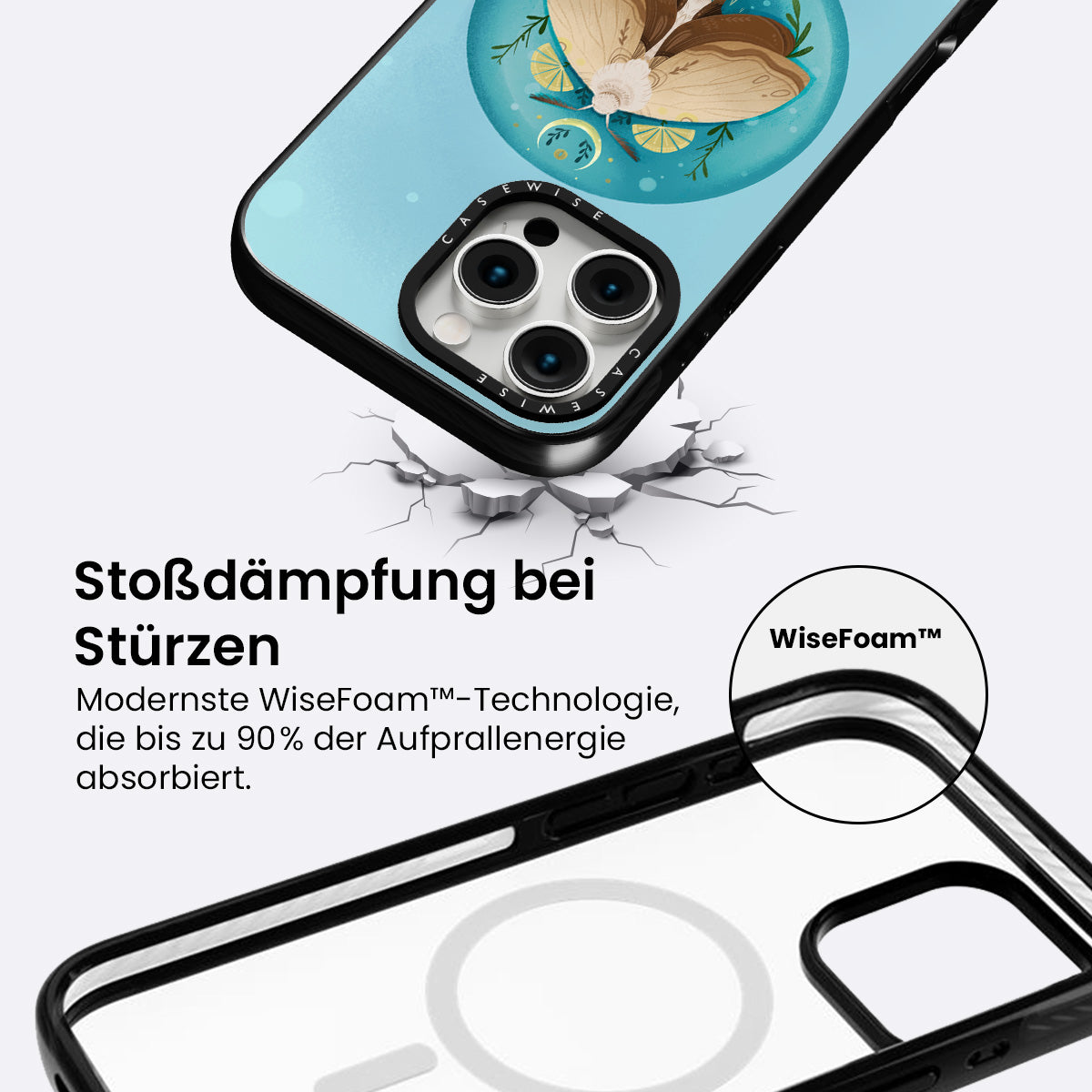 CASEWISE

CASEWISE

Stoßdämpfung bei Stürzen

Modernste WiseFoam™-Technologie, die bis zu 90% der Aufprallenergie absorbiert.

WiseFoam™