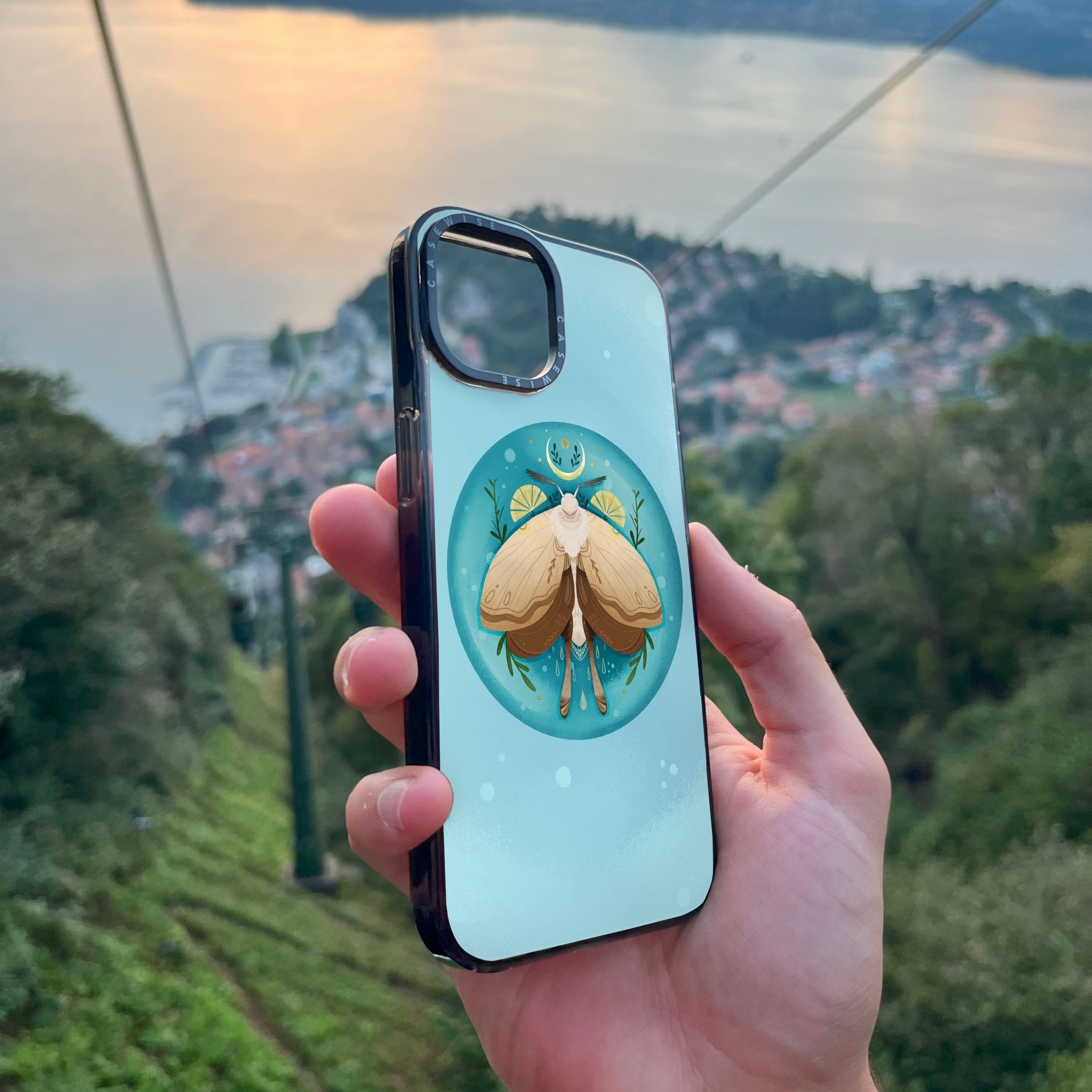 CASEWISE CASEWISE