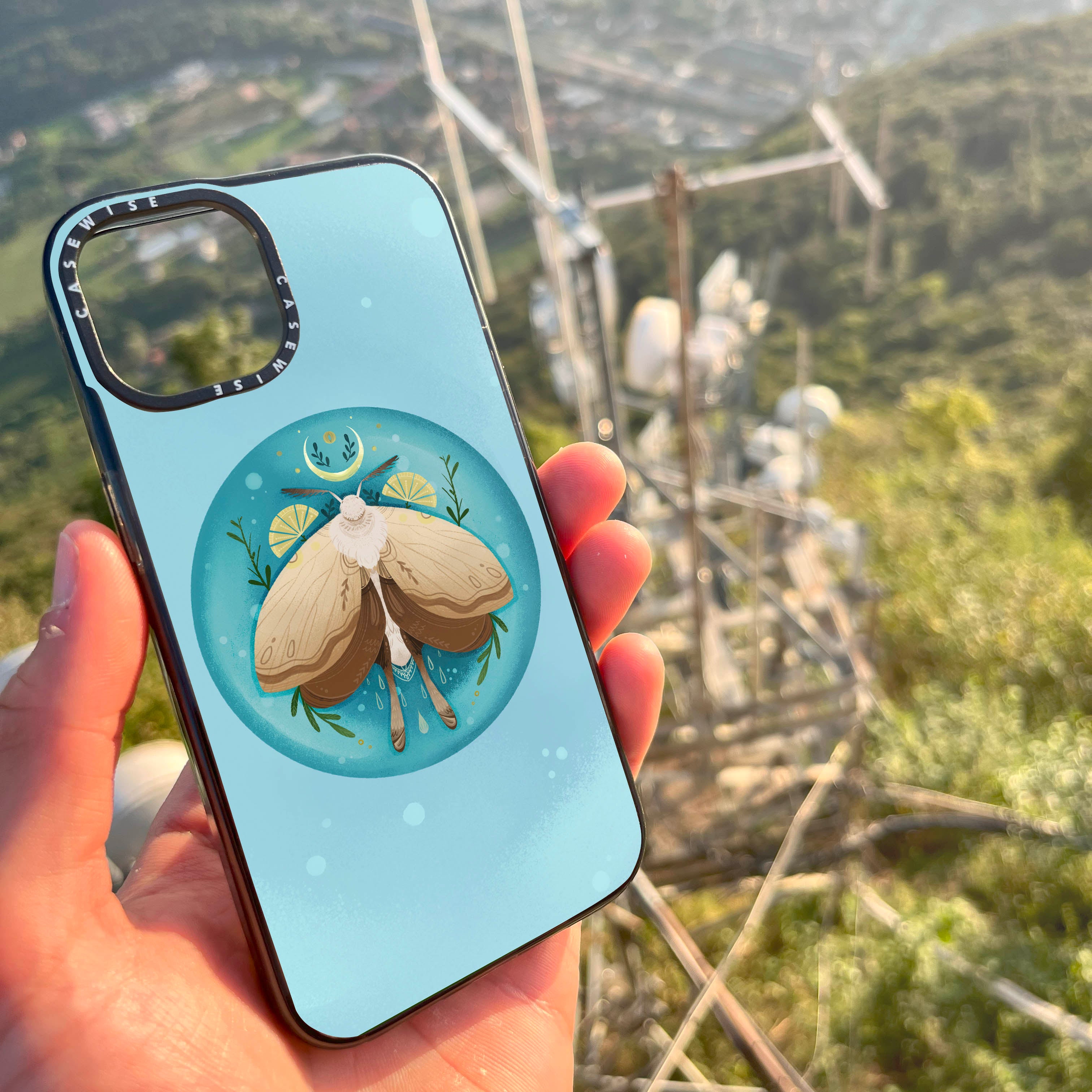 CASEWISE CASEWISE