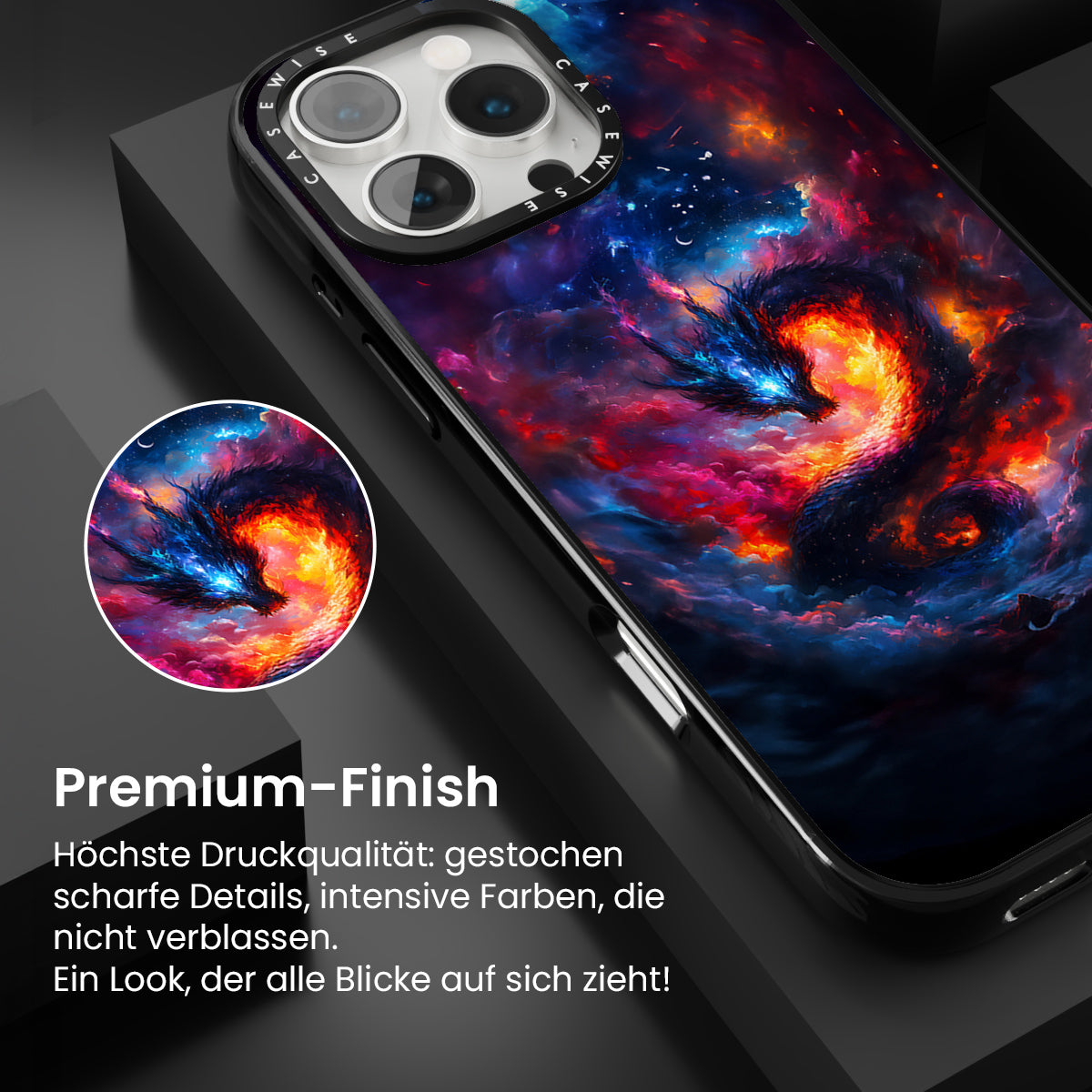 CASEWISE CASEWISE

Premium-Finish

Höchste Druckqualität: gestochen scharfe Details, intensive Farben, die nicht verblassen.
Ein Look, der alle Blicke auf sich zieht!