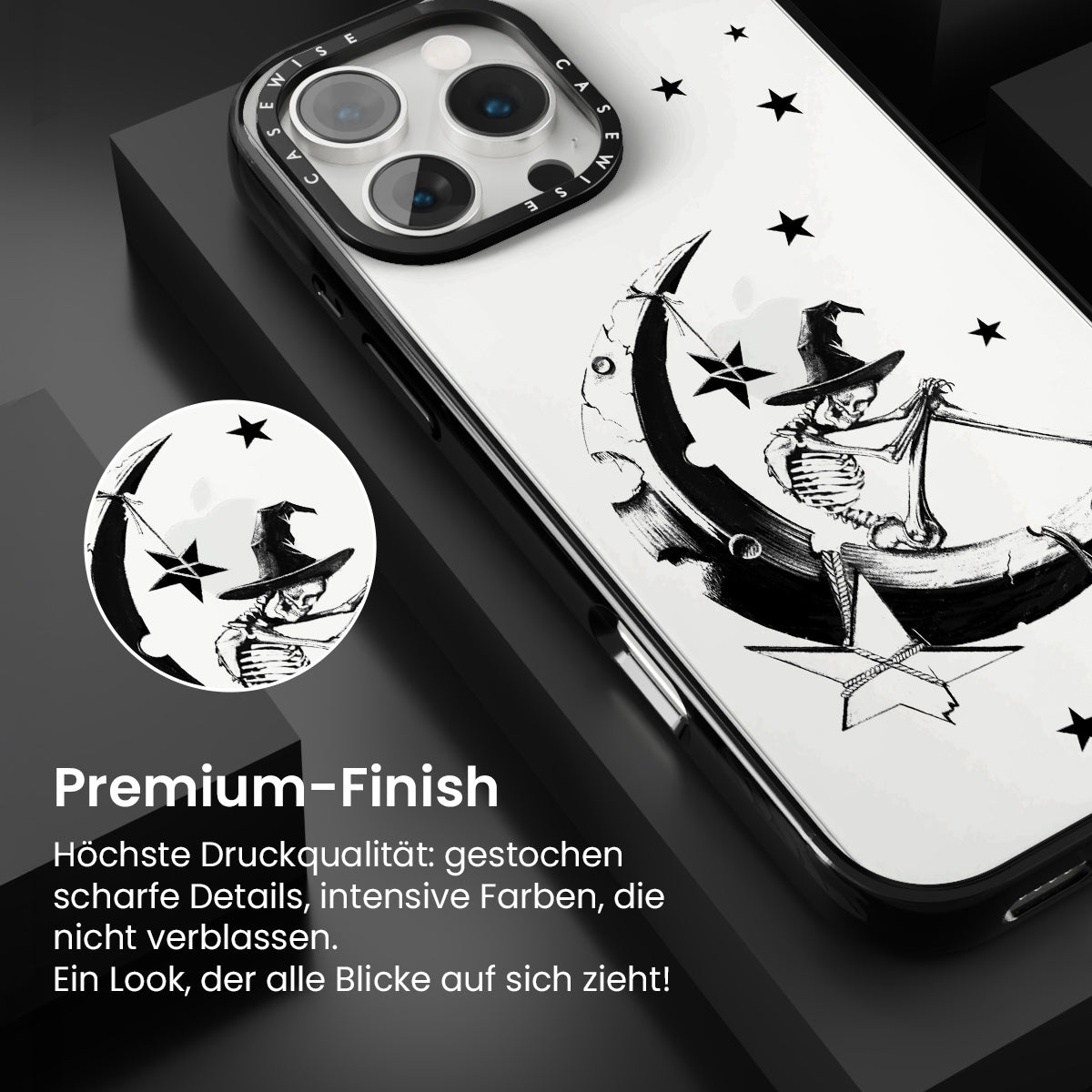 CASEWISE CASEWISE

Premium-Finish

Höchste Druckqualität: gestochen scharfe Details, intensive Farben, die nicht verblassen.
Ein Look, der alle Blicke auf sich zieht!