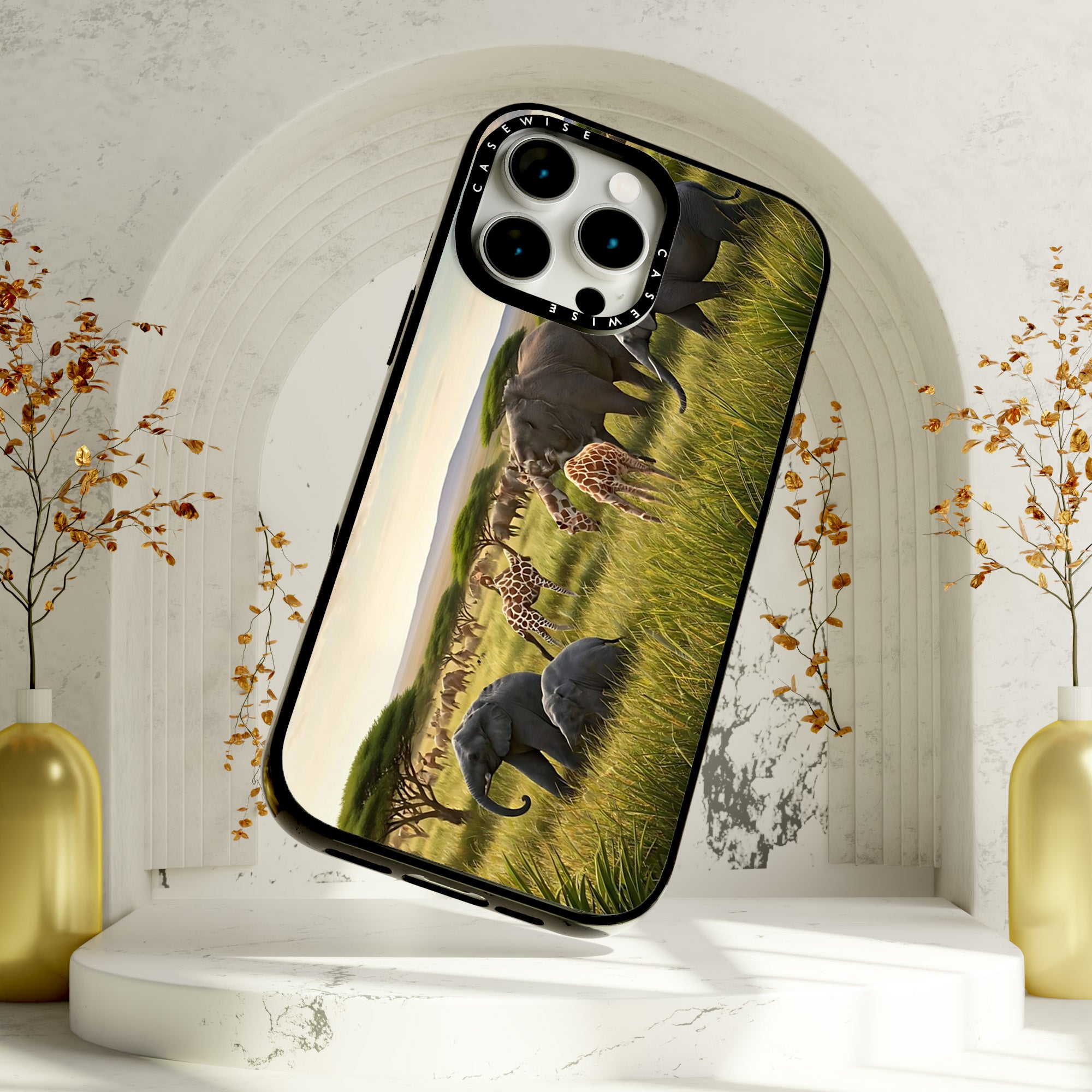 CASEWISE
CASEWISE