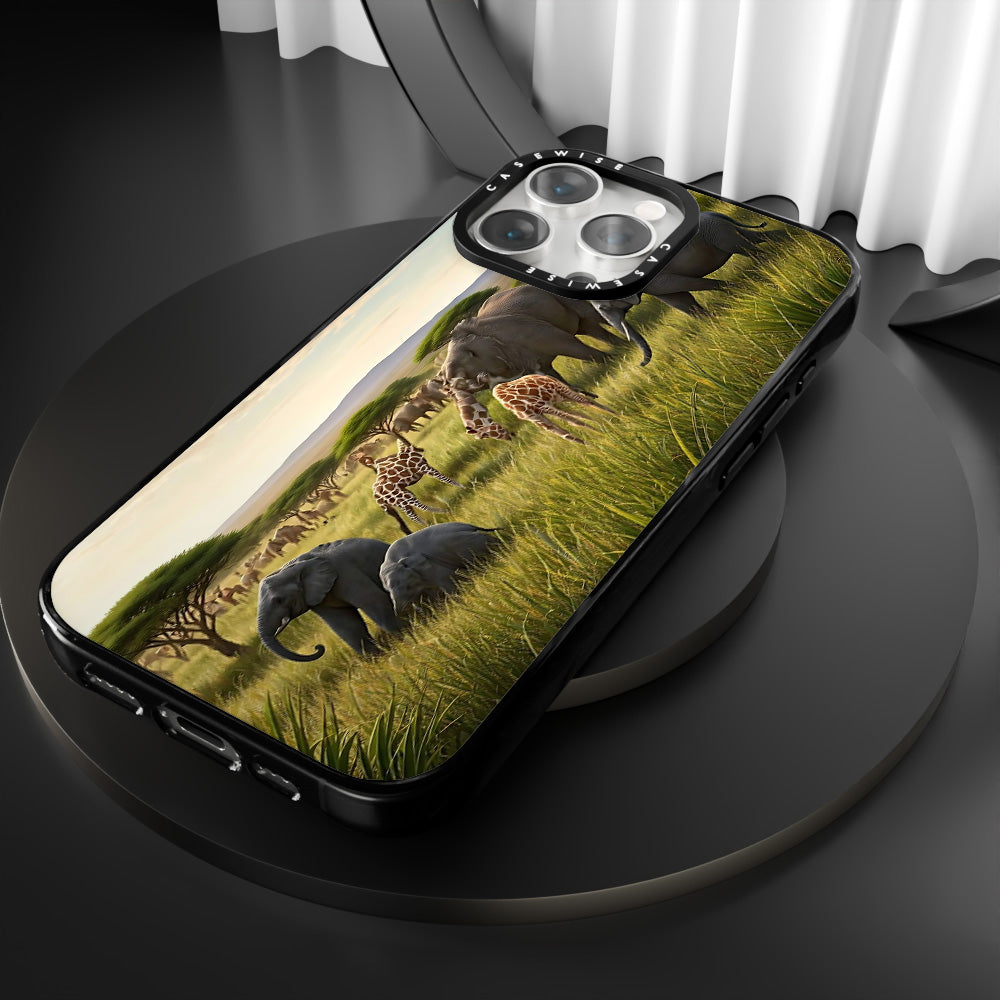 CASEWISE
CASEWISE