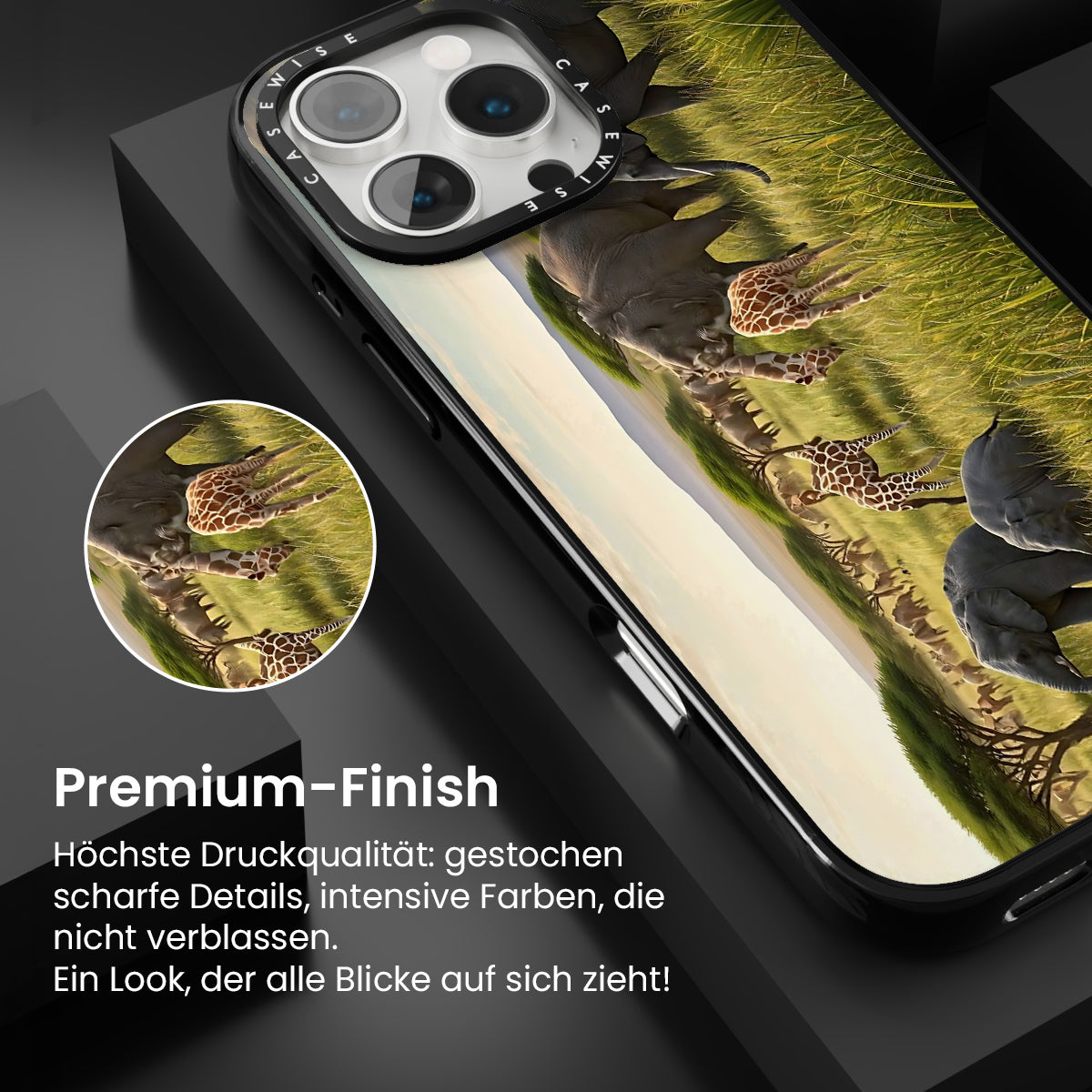 CASEWISE CASEWISE

Premium-Finish

Höchste Druckqualität: gestochen scharfe Details, intensive Farben, die nicht verblassen.
Ein Look, der alle Blicke auf sich zieht!