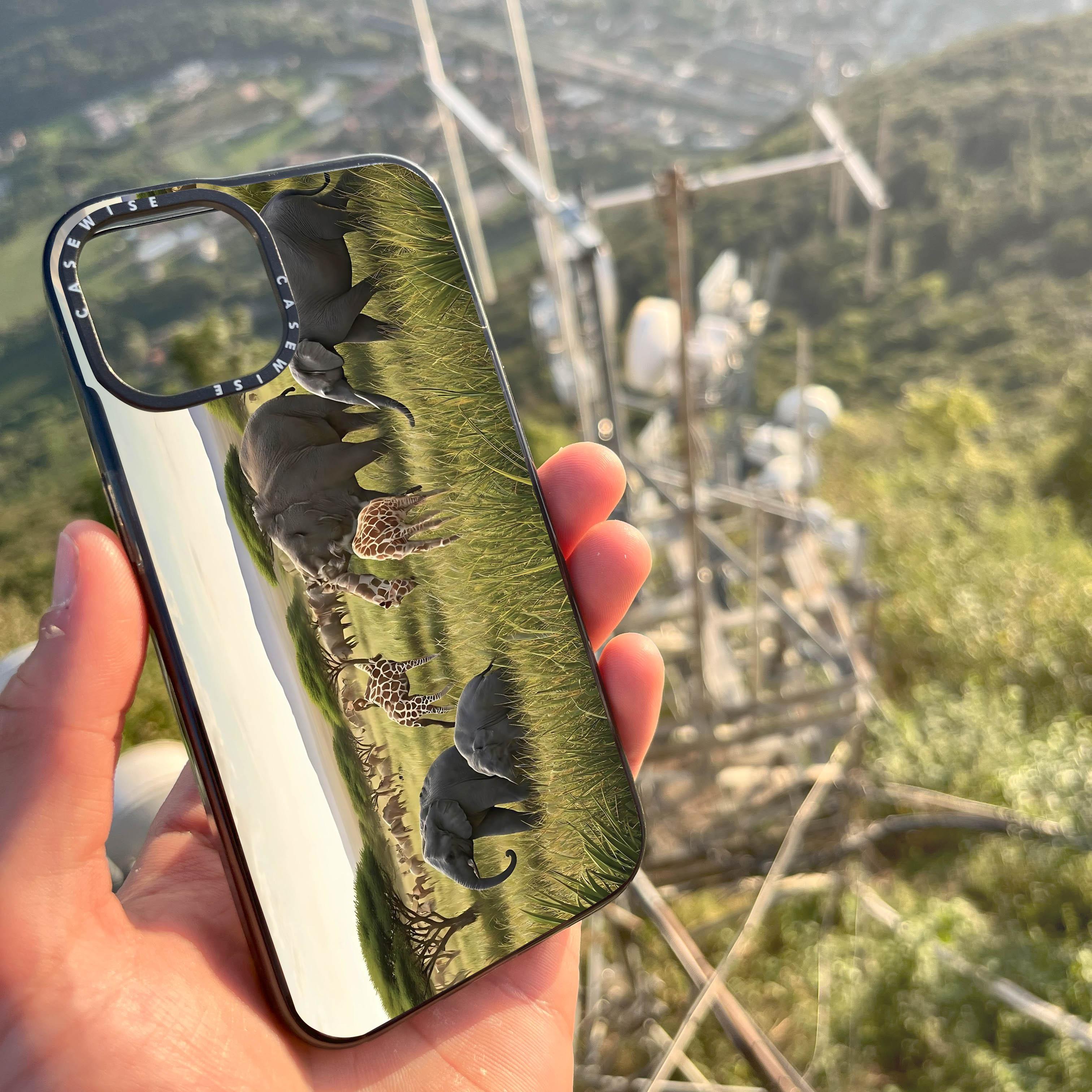 CASEWISE CASEWISE