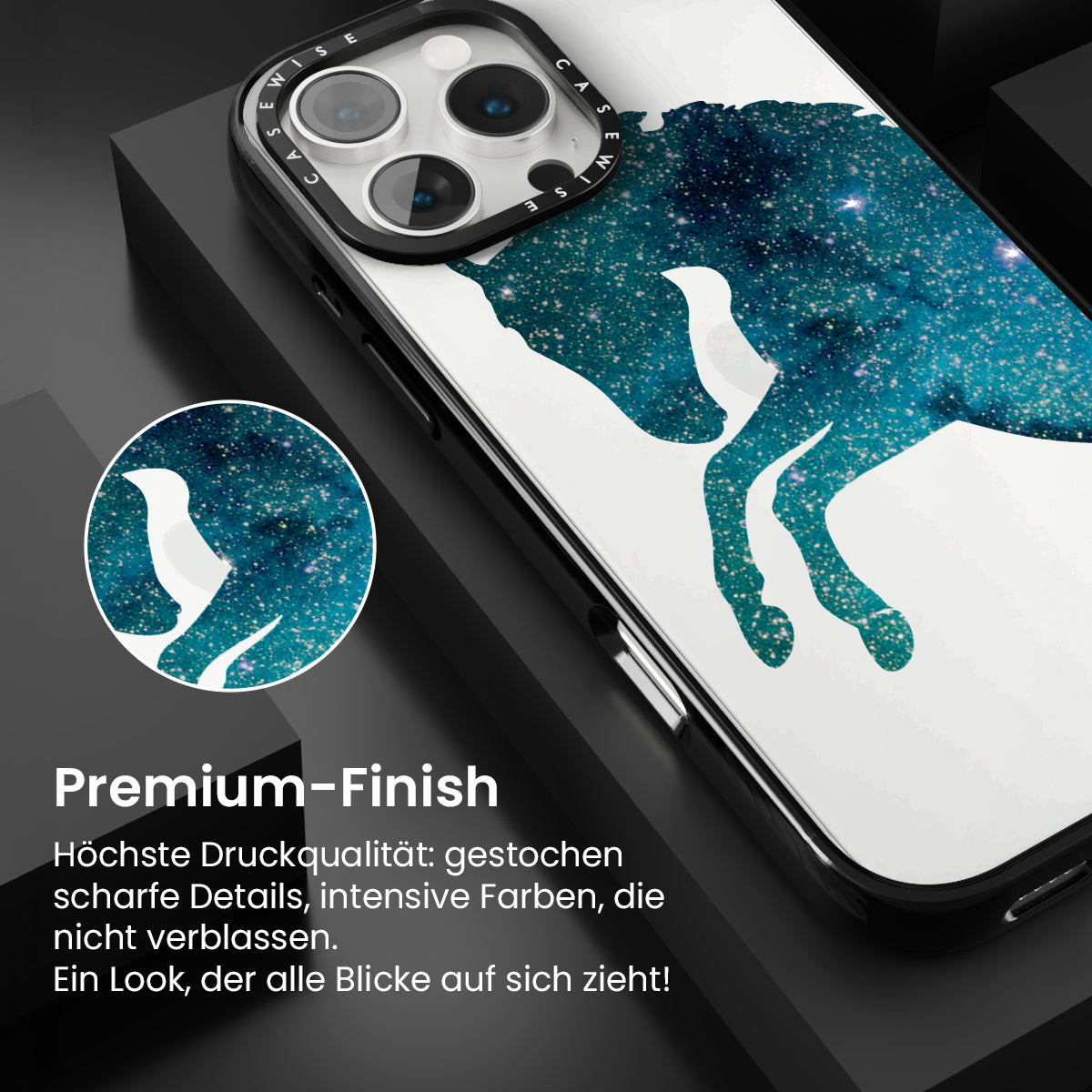 CASEWISE CASEWISE

Premium-Finish

Höchste Druckqualität: gestochen scharfe Details, intensive Farben, die nicht verblassen.
Ein Look, der alle Blicke auf sich zieht!