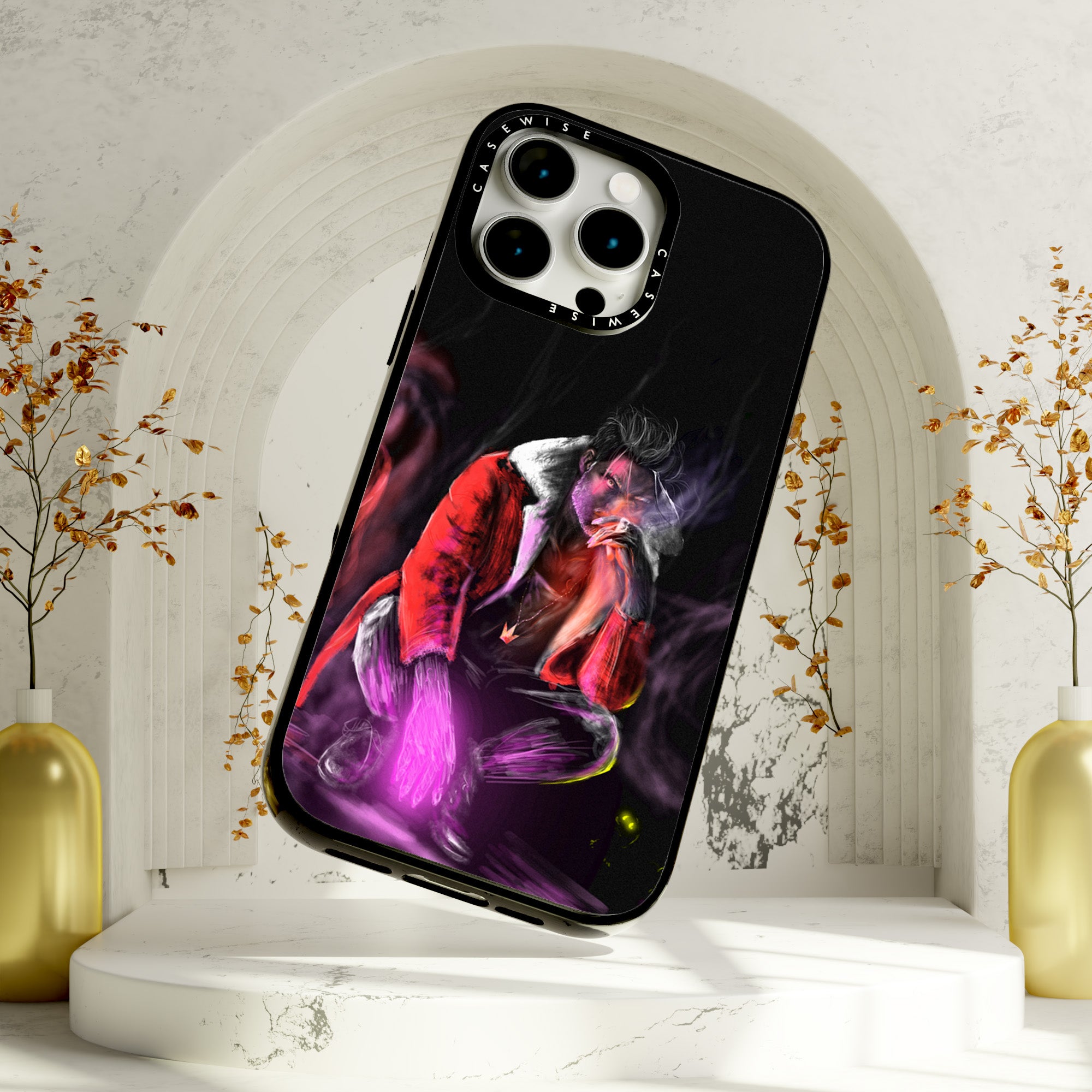 CASEWISE
CASEWISE