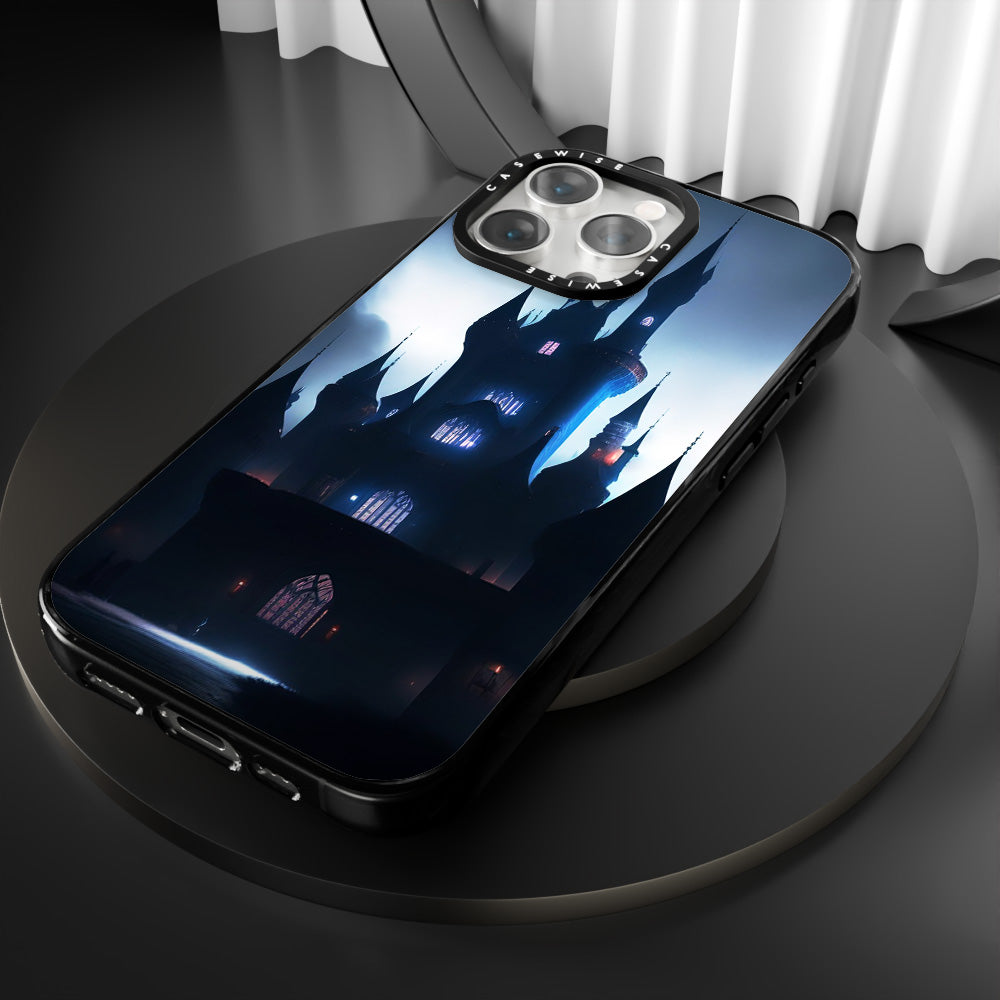 CASEWISE CASEWISE