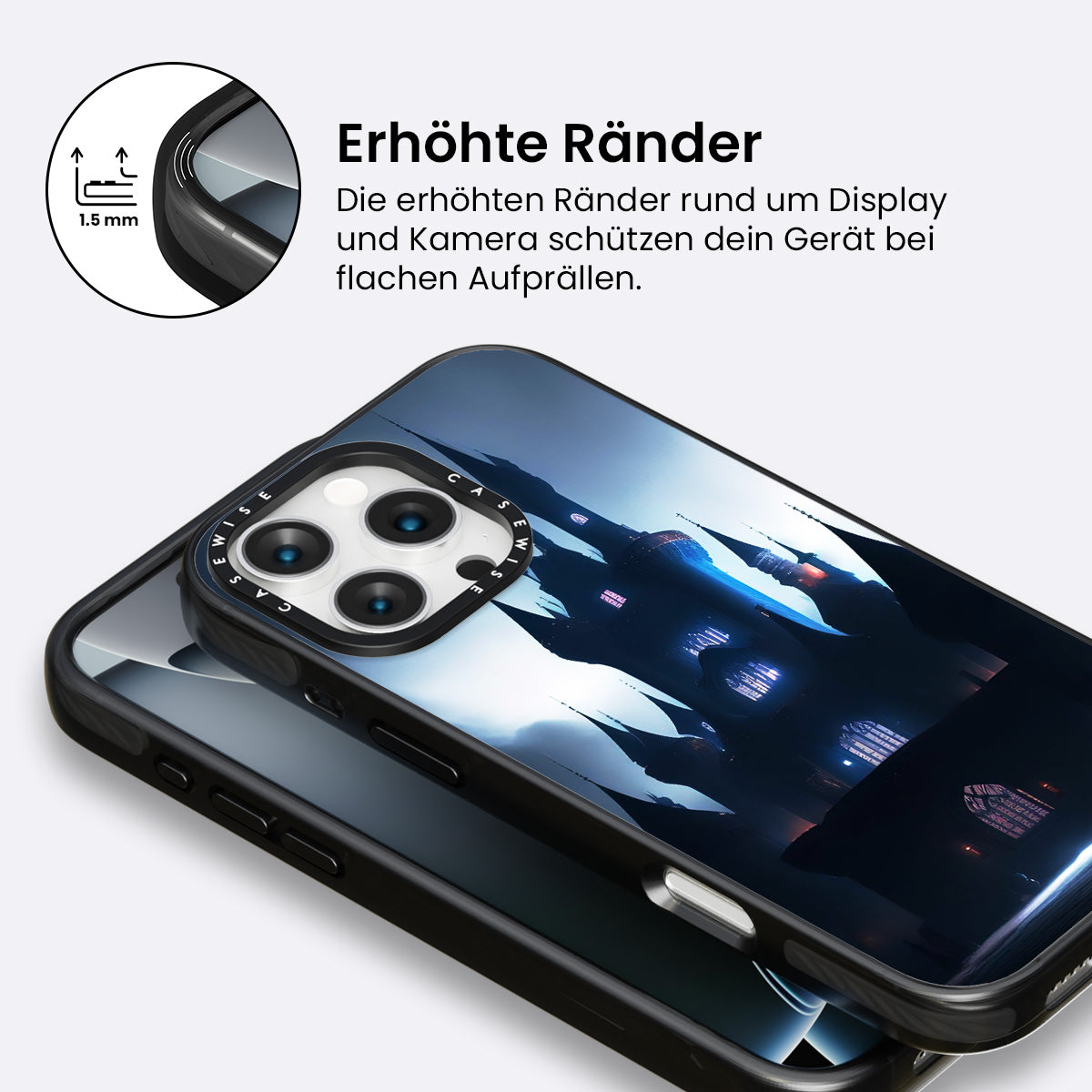 1.5 mm

Erhöhte Ränder

Die erhöhten Ränder rund um Display und Kamera schützen dein Gerät bei flachen Aufprällen.

CASEWISE CASEWISE