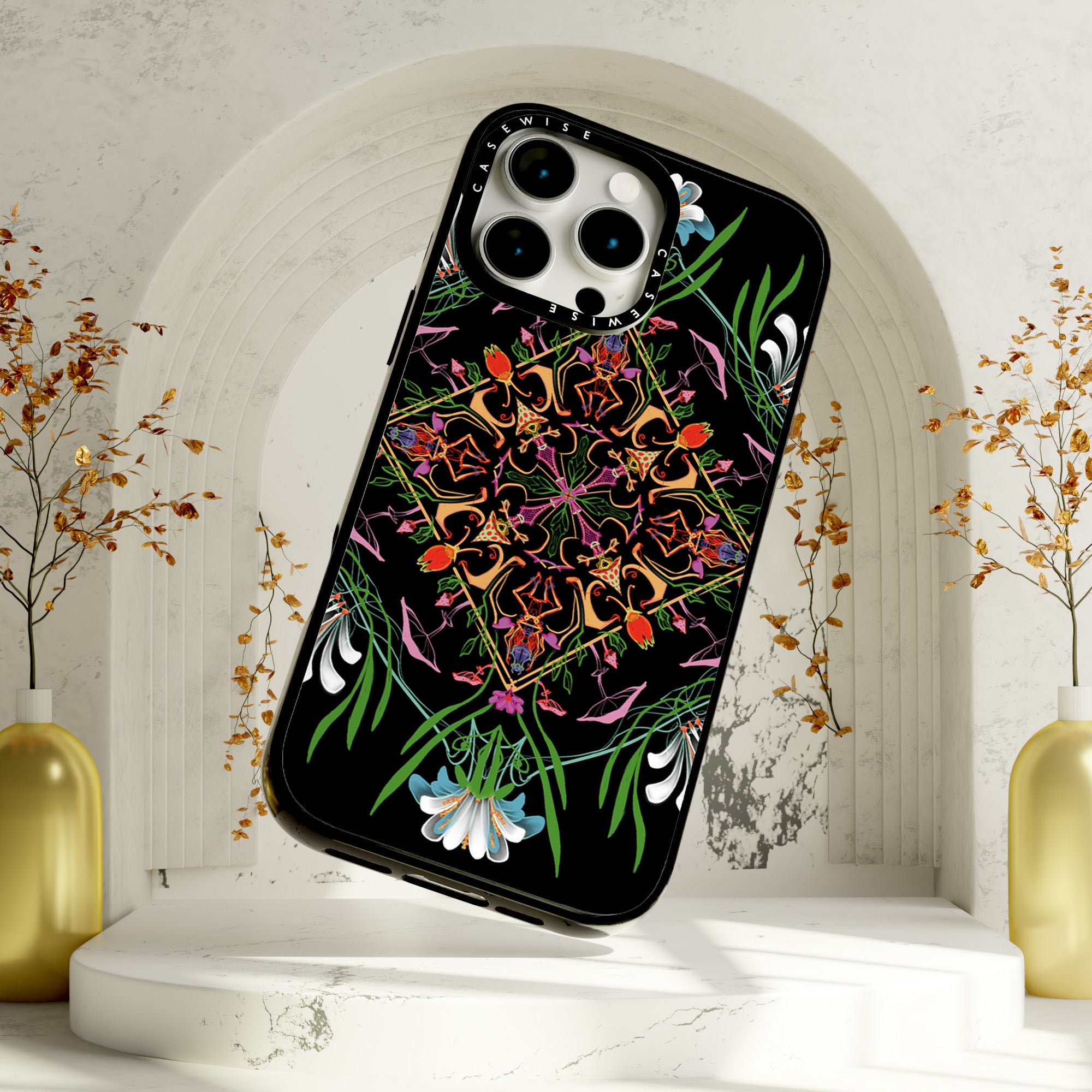 CASEWISE CASEWISE