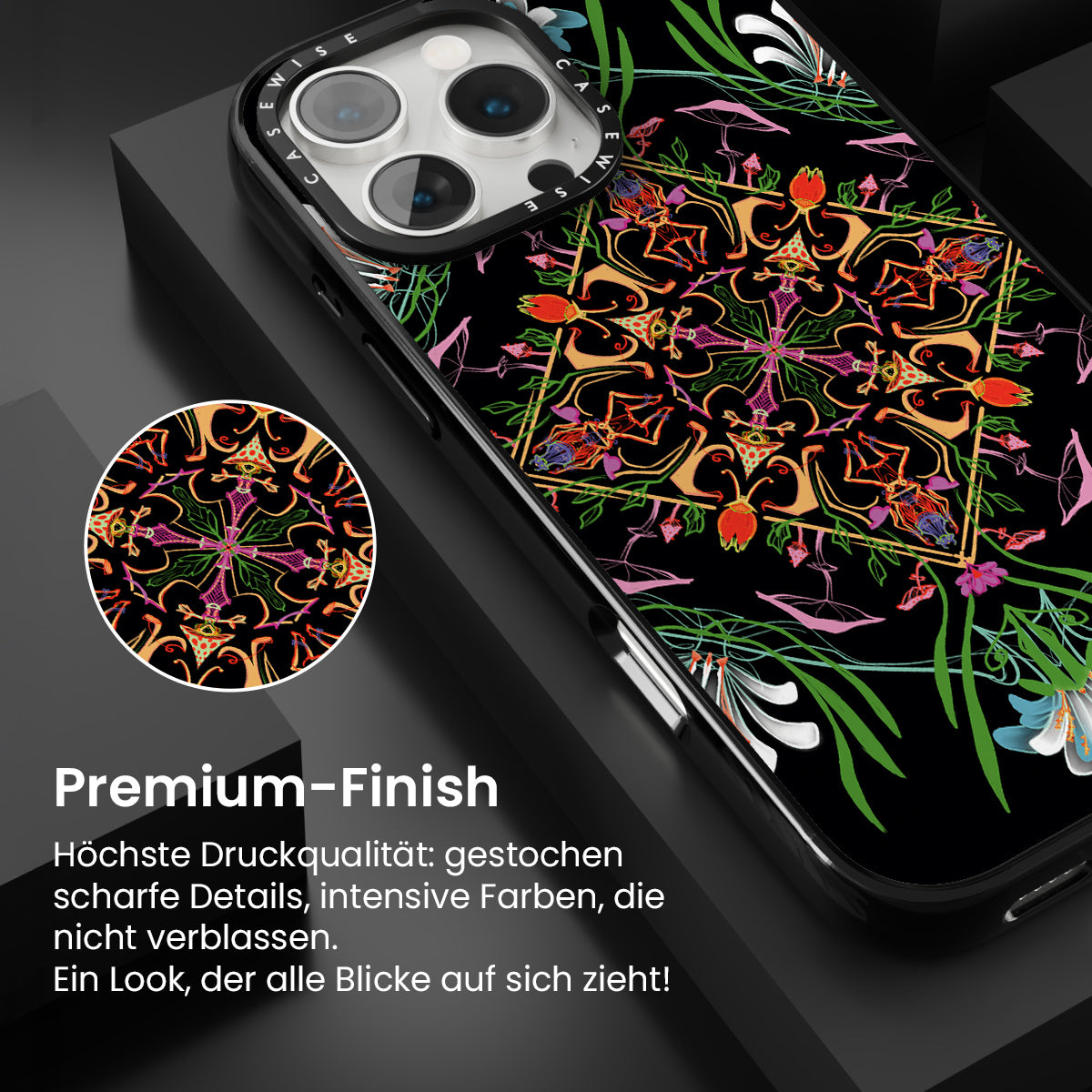 CASEWISE CASEWISE

Premium-Finish

Höchste Druckqualität: gestochen scharfe Details, intensive Farben, die nicht verblassen.
Ein Look, der alle Blicke auf sich zieht!