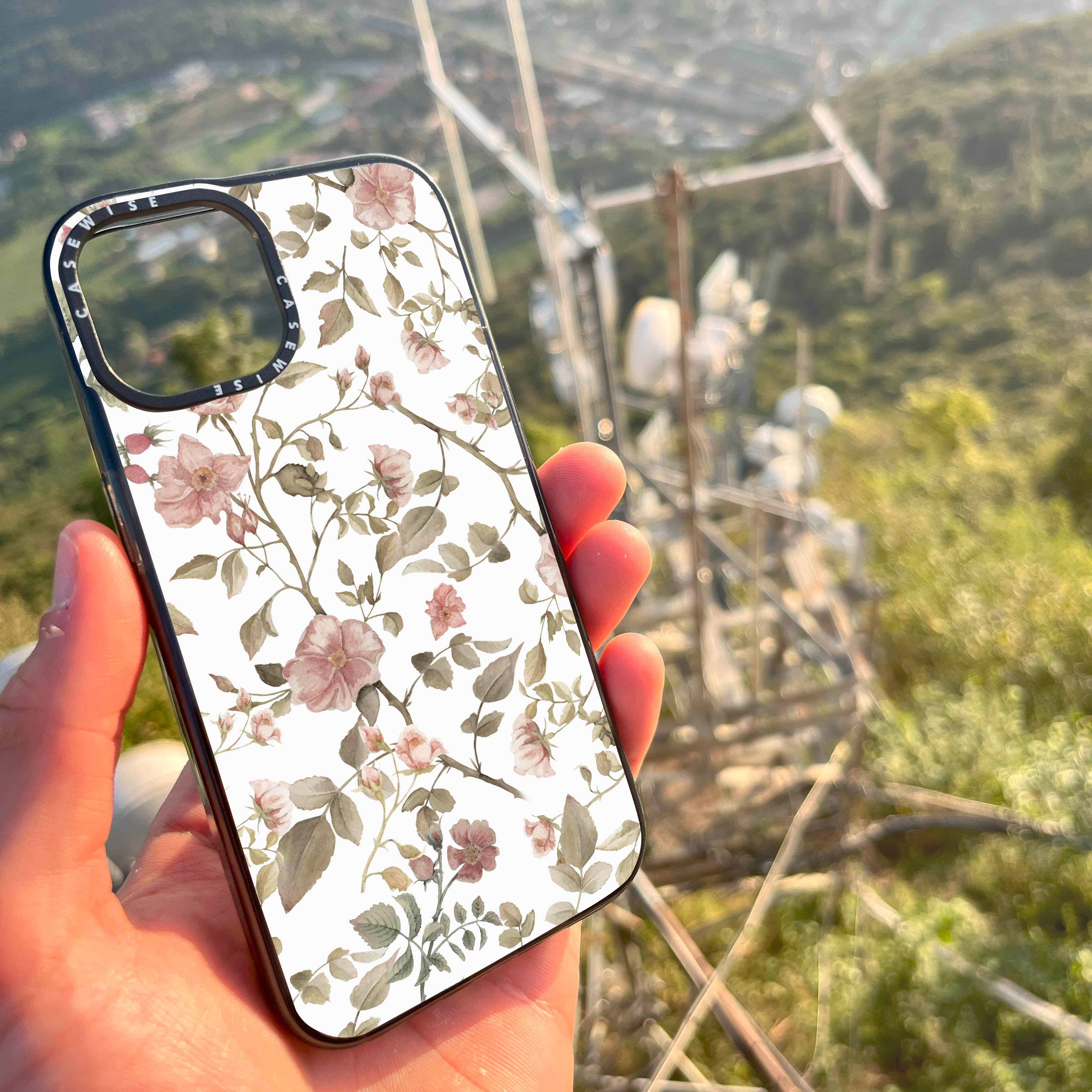 CASEWISE CASEWISE