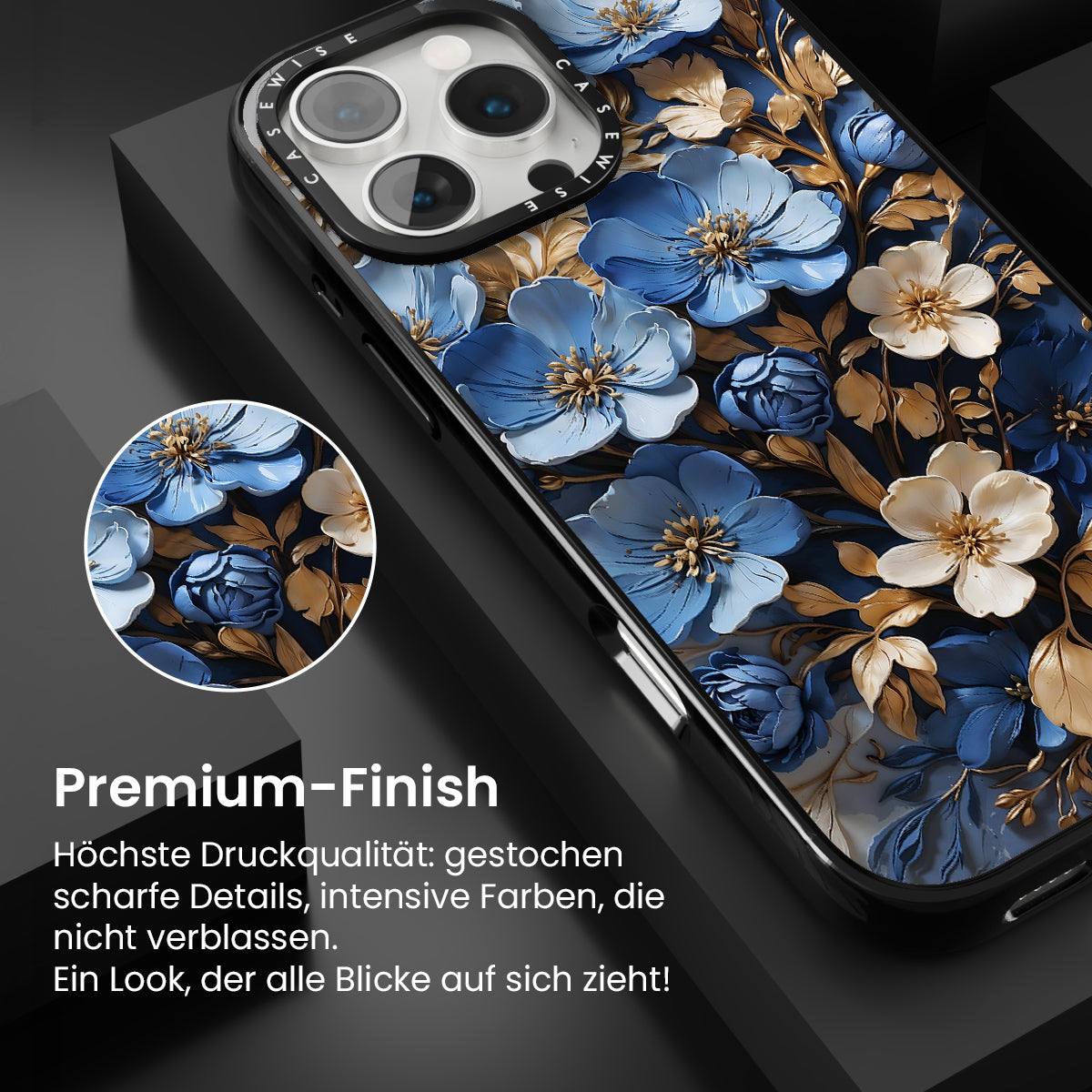 CASEWISE CASEWISE

Premium-Finish

Höchste Druckqualität: gestochen scharfe Details, intensive Farben, die nicht verblassen.
Ein Look, der alle Blicke auf sich zieht!