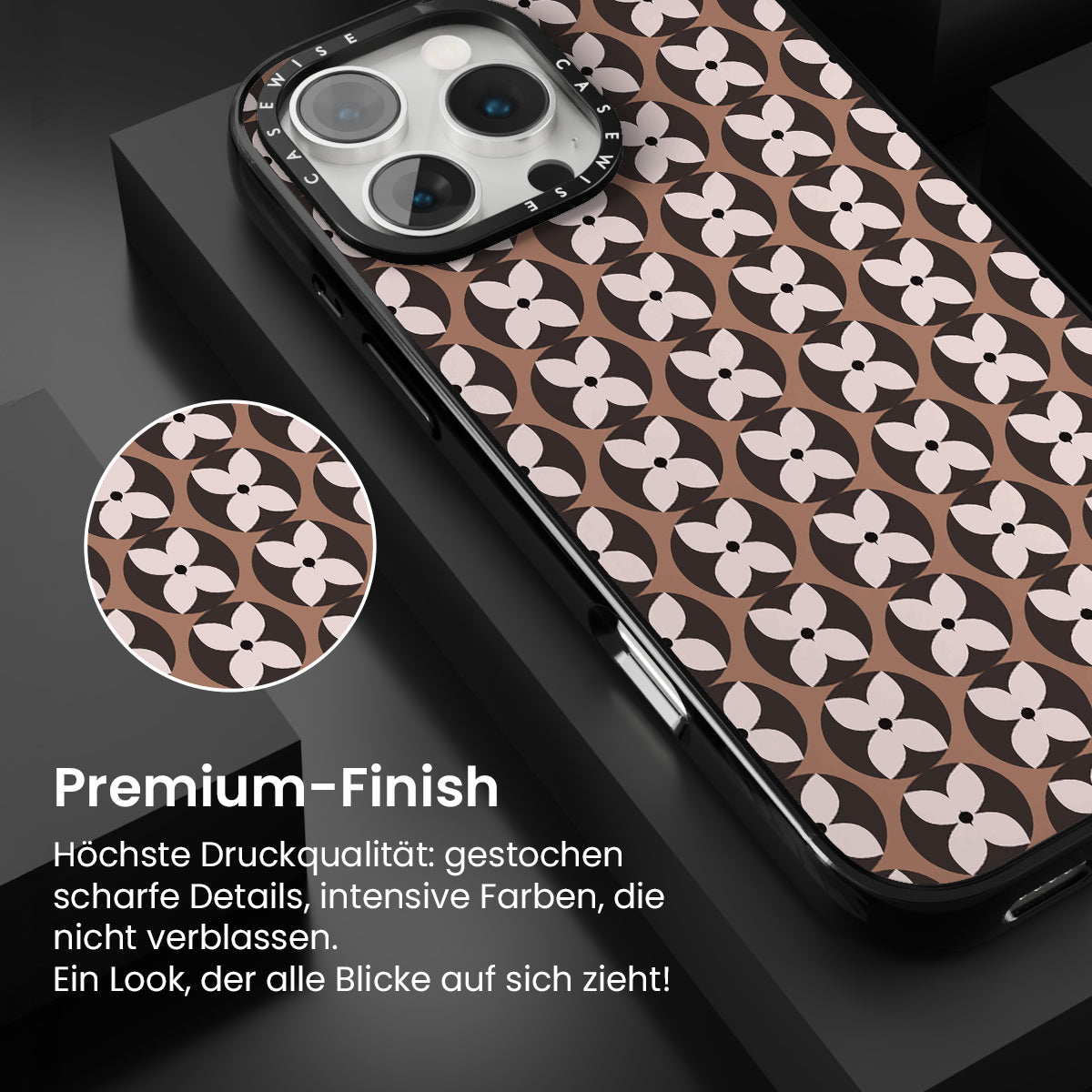 CASEWISE CASEWISE

Premium-Finish

Höchste Druckqualität: gestochen scharfe Details, intensive Farben, die nicht verblassen.
Ein Look, der alle Blicke auf sich zieht!