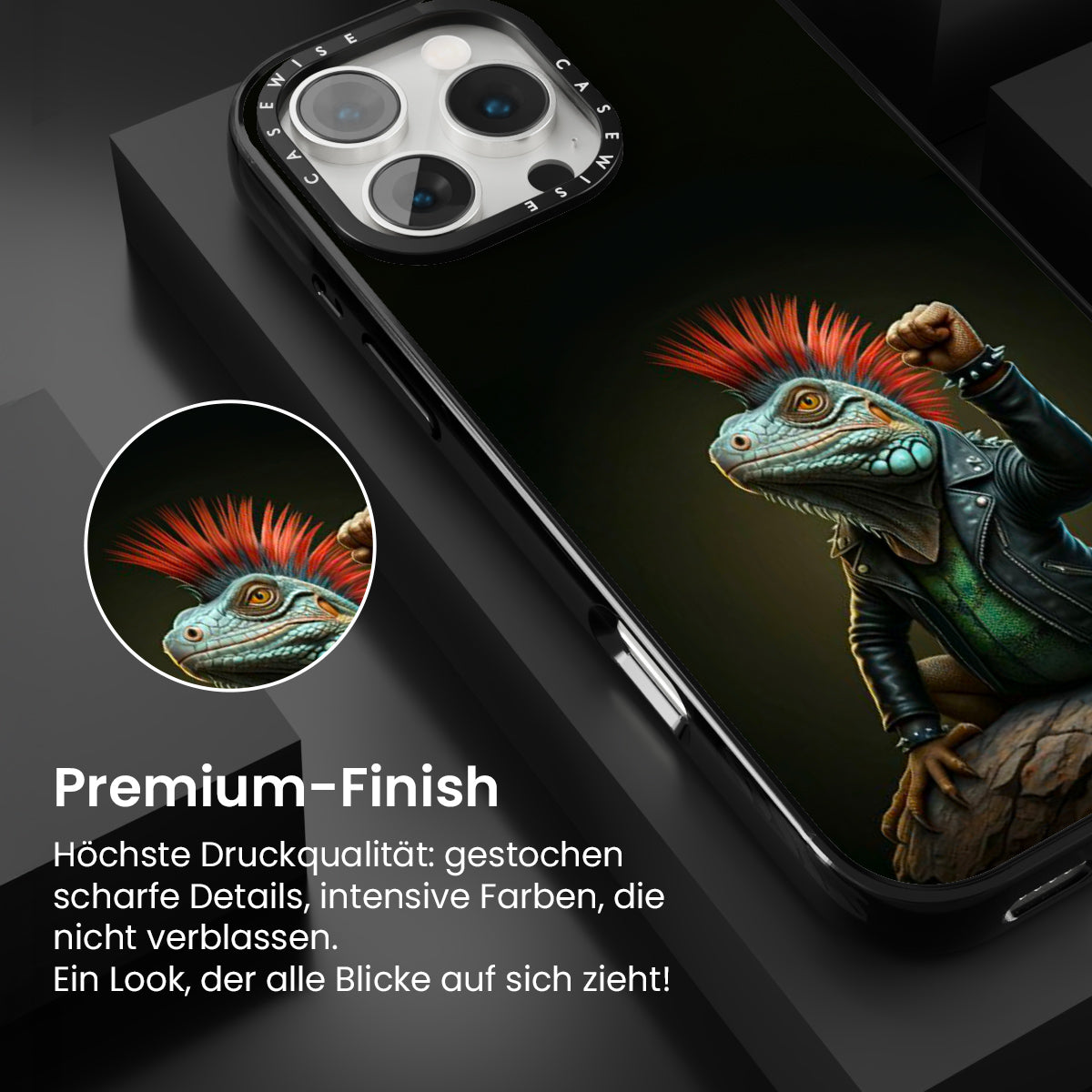 CASEWISE CASEWISE

Premium-Finish

Höchste Druckqualität: gestochen scharfe Details, intensive Farben, die nicht verblassen.
Ein Look, der alle Blicke auf sich zieht!