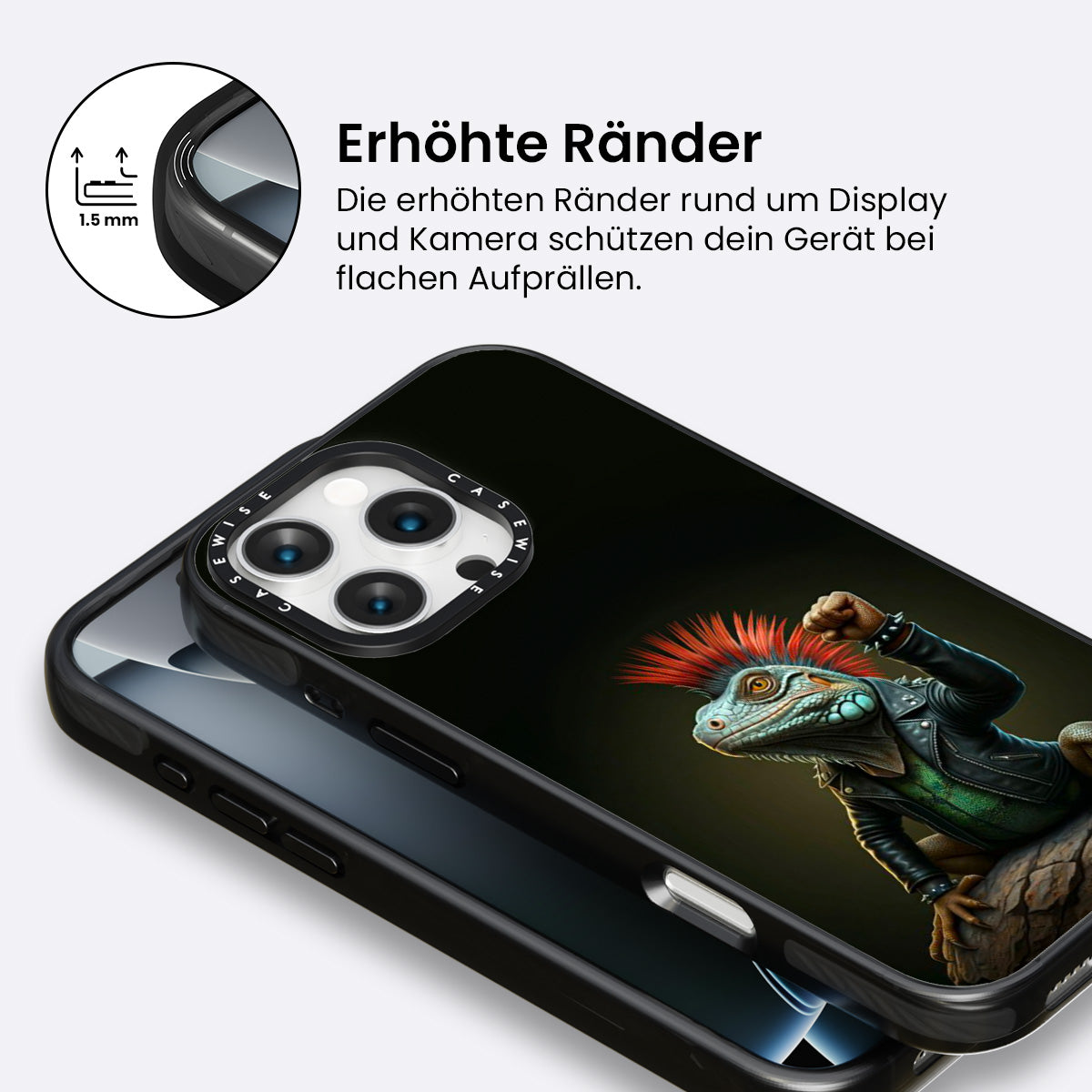 1.5 mm

Erhöhte Ränder

Die erhöhten Ränder rund um Display und Kamera schützen dein Gerät bei flachen Aufprällen.

CASEWISE CASEWISE