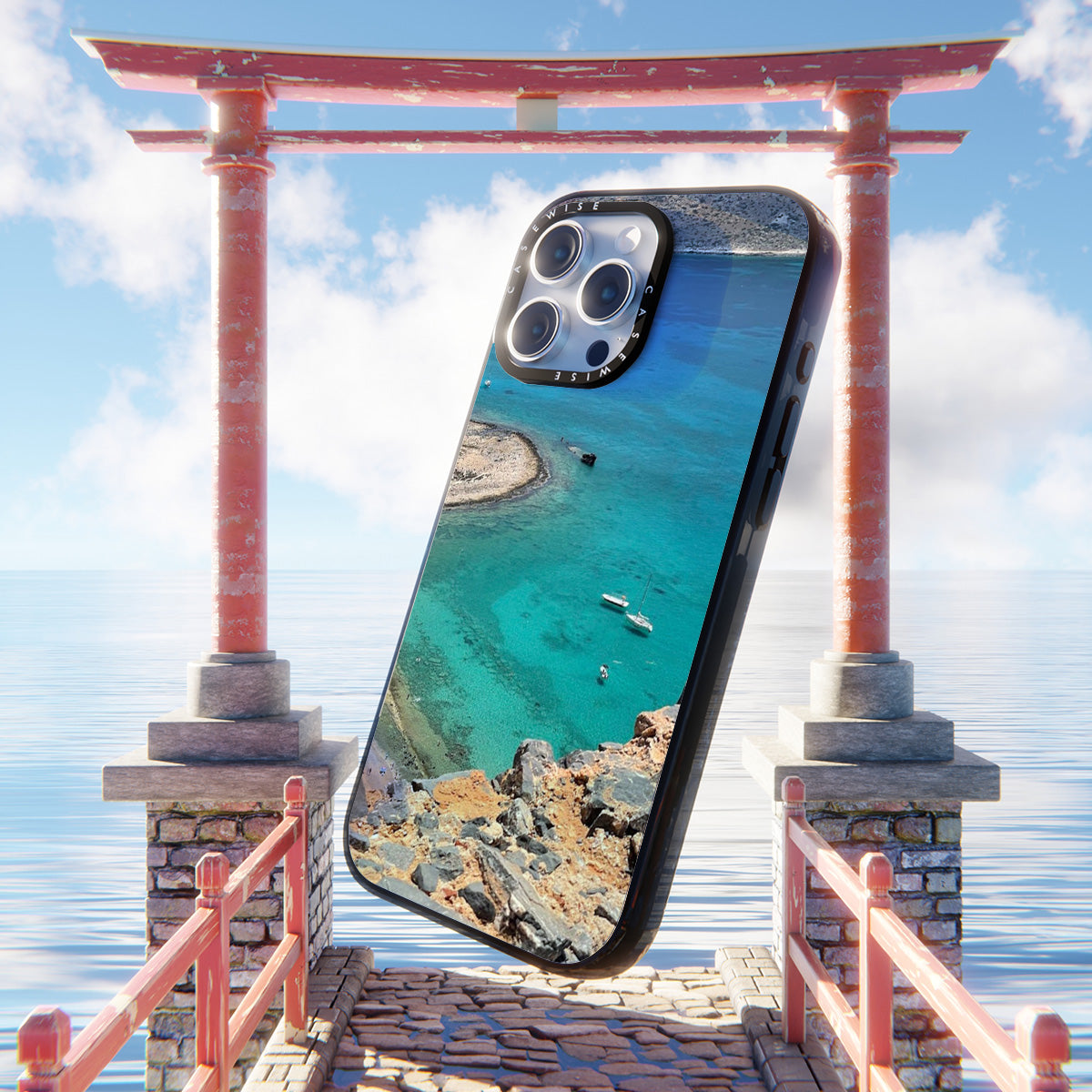 CASEWISE
CASEWISE