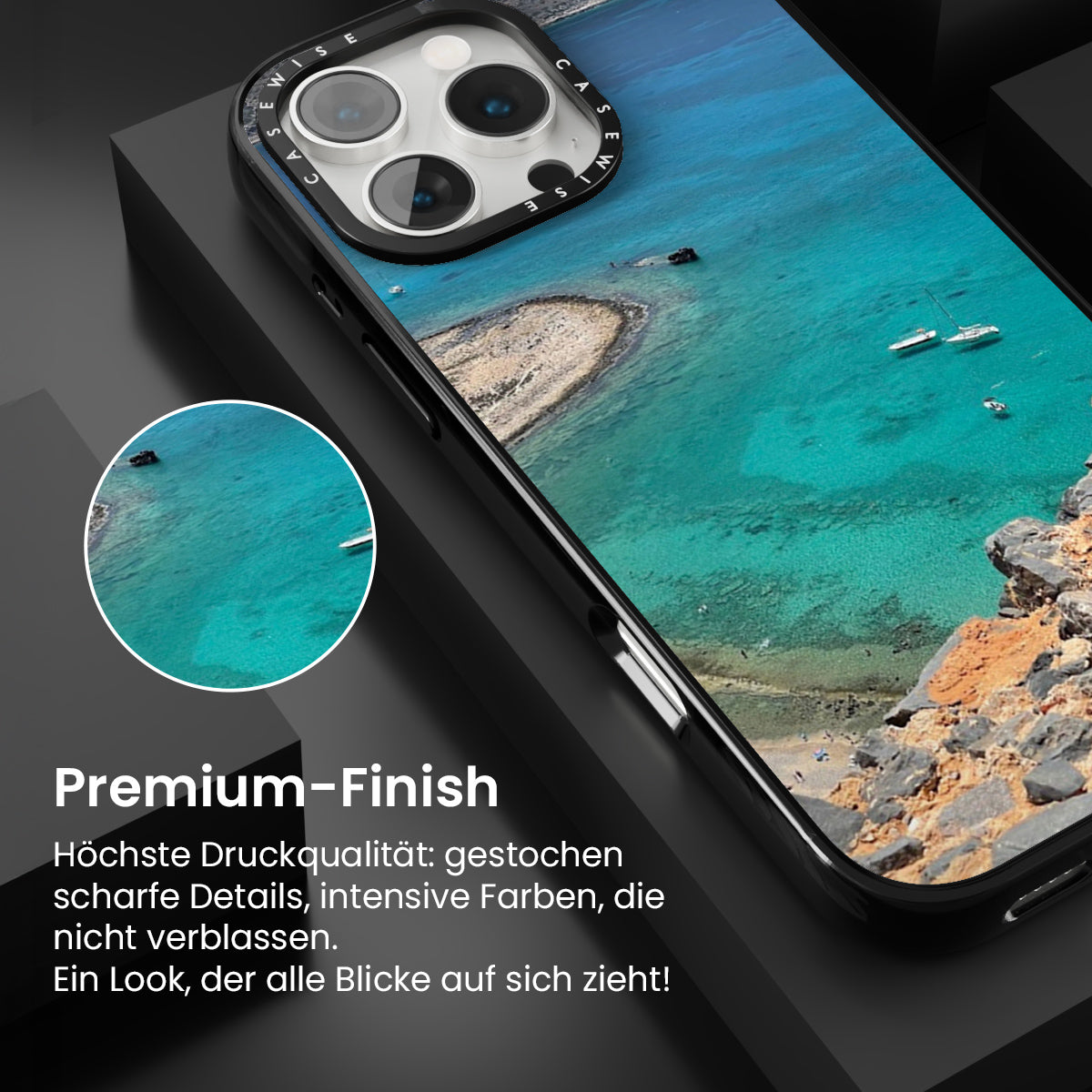 CASEWISE CASEWISE

Premium-Finish

Höchste Druckqualität: gestochen scharfe Details, intensive Farben, die nicht verblassen.
Ein Look, der alle Blicke auf sich zieht!