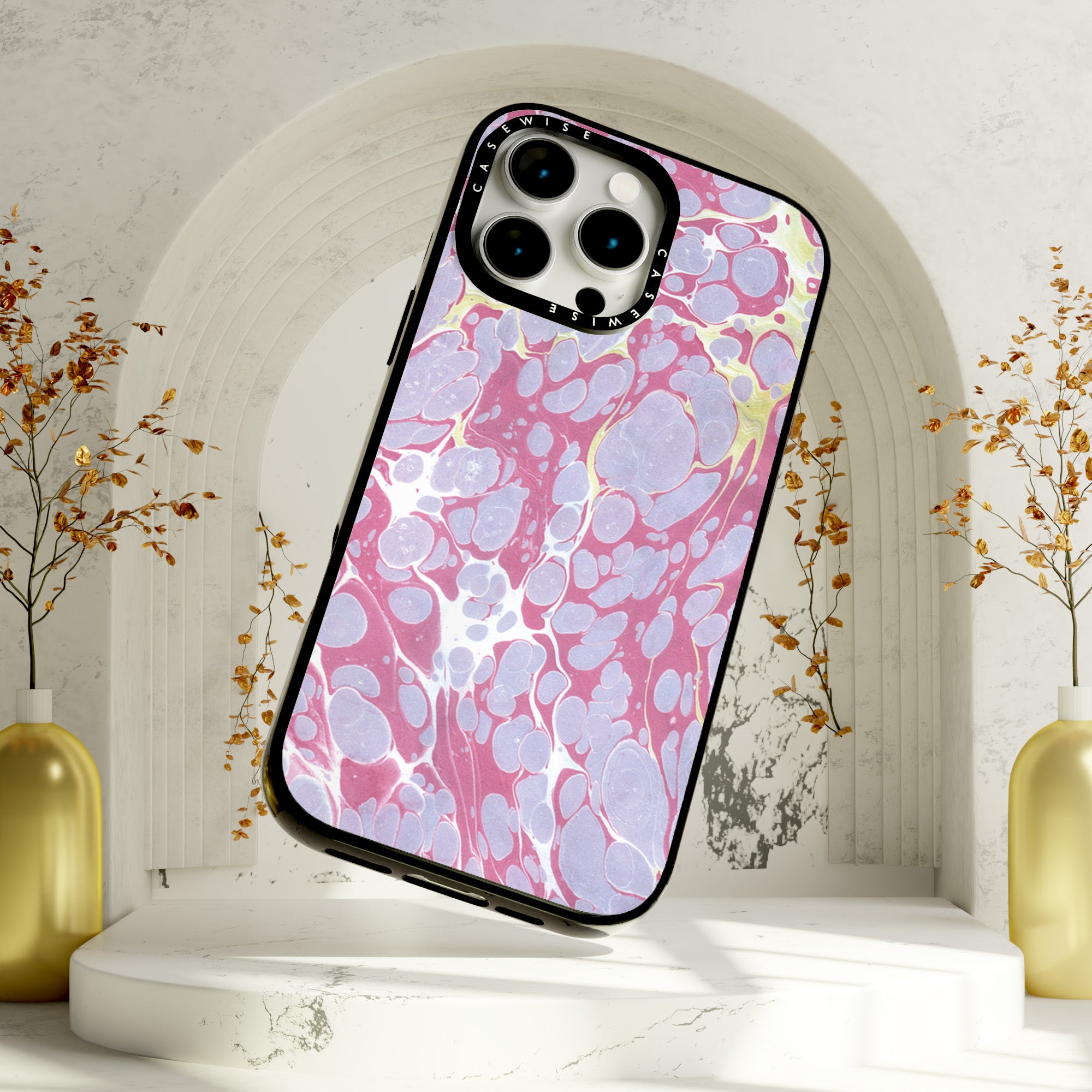 CASEWISE CASEWISE