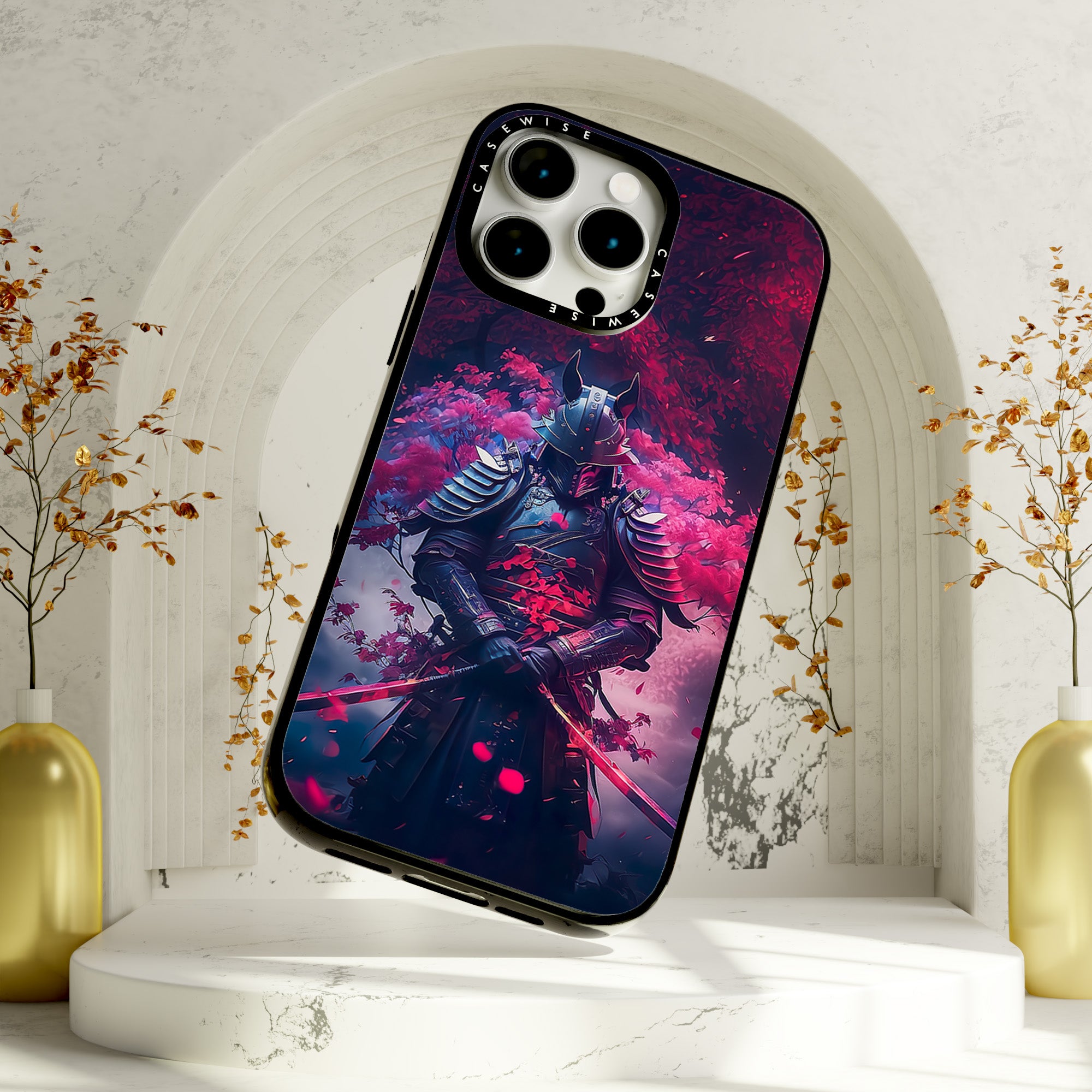 CASEWISE
CASEWISE