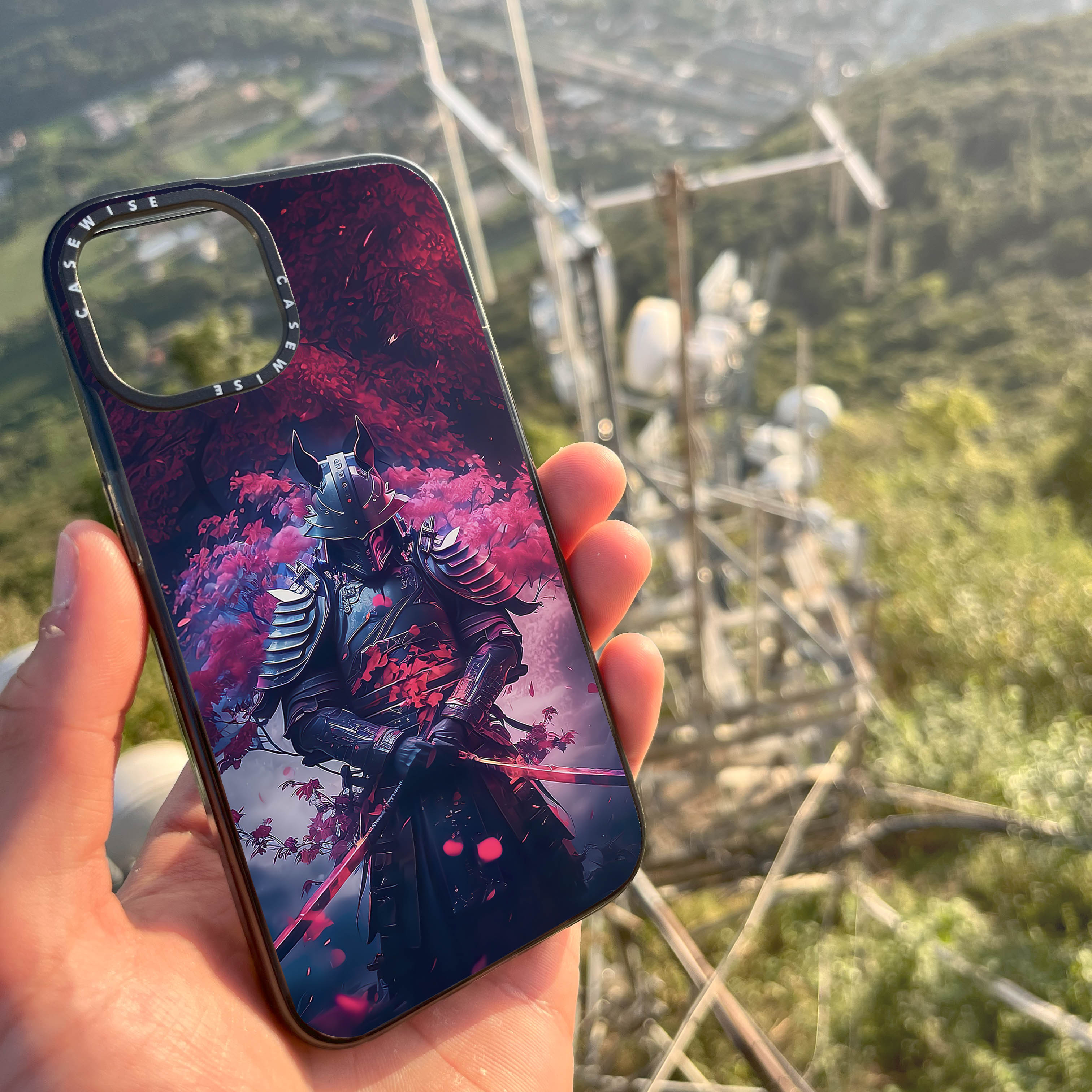 CASEWISE CASEWISE