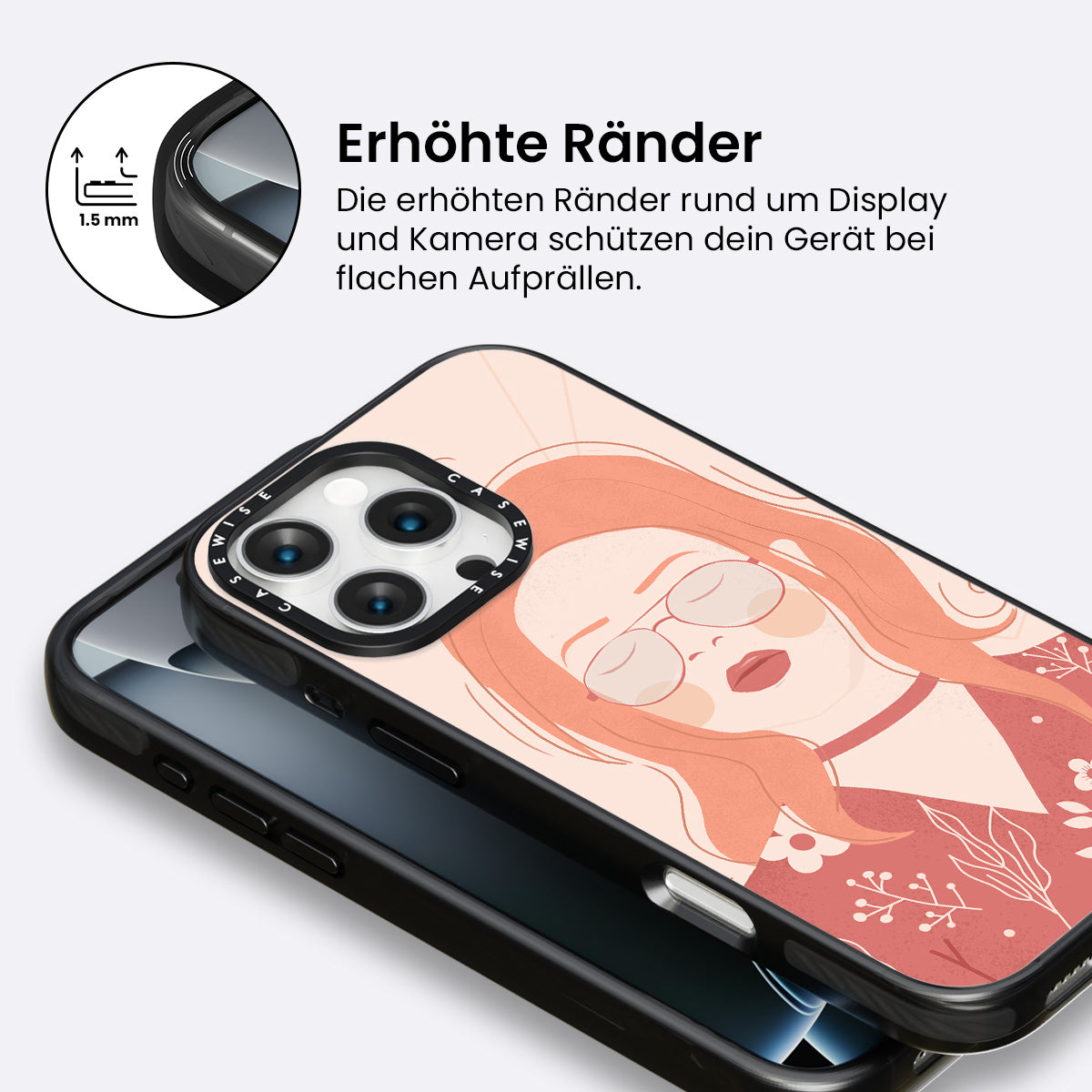 1.5 mm

Erhöhte Ränder

Die erhöhten Ränder rund um Display und Kamera schützen dein Gerät bei flachen Aufprällen.

CASEWISE CASEWISE