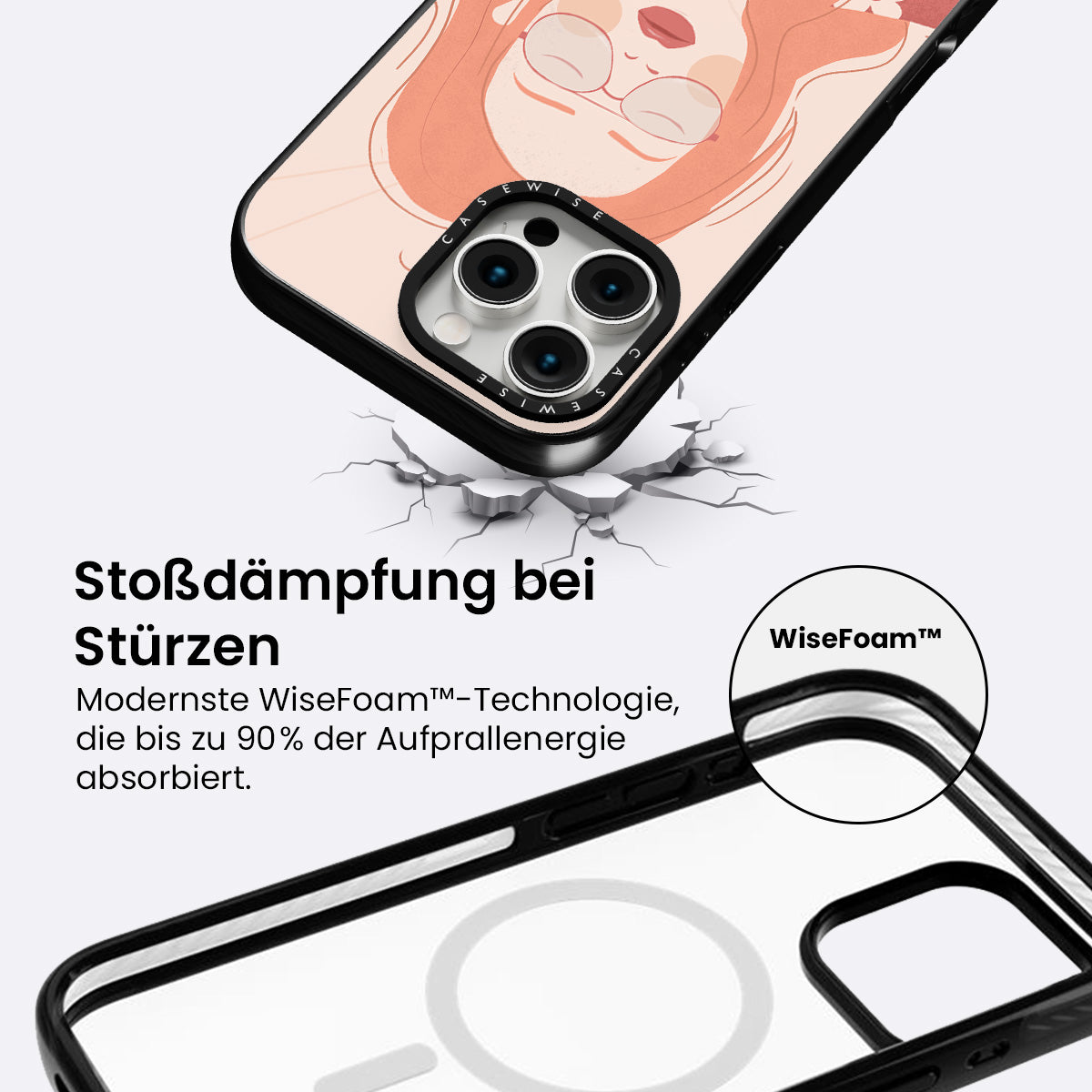 CASEWISE CASEWISE

Stoßdämpfung bei Stürzen

Modernste WiseFoam™-Technologie, die bis zu 90% der Aufprallenergie absorbiert.

WiseFoam™