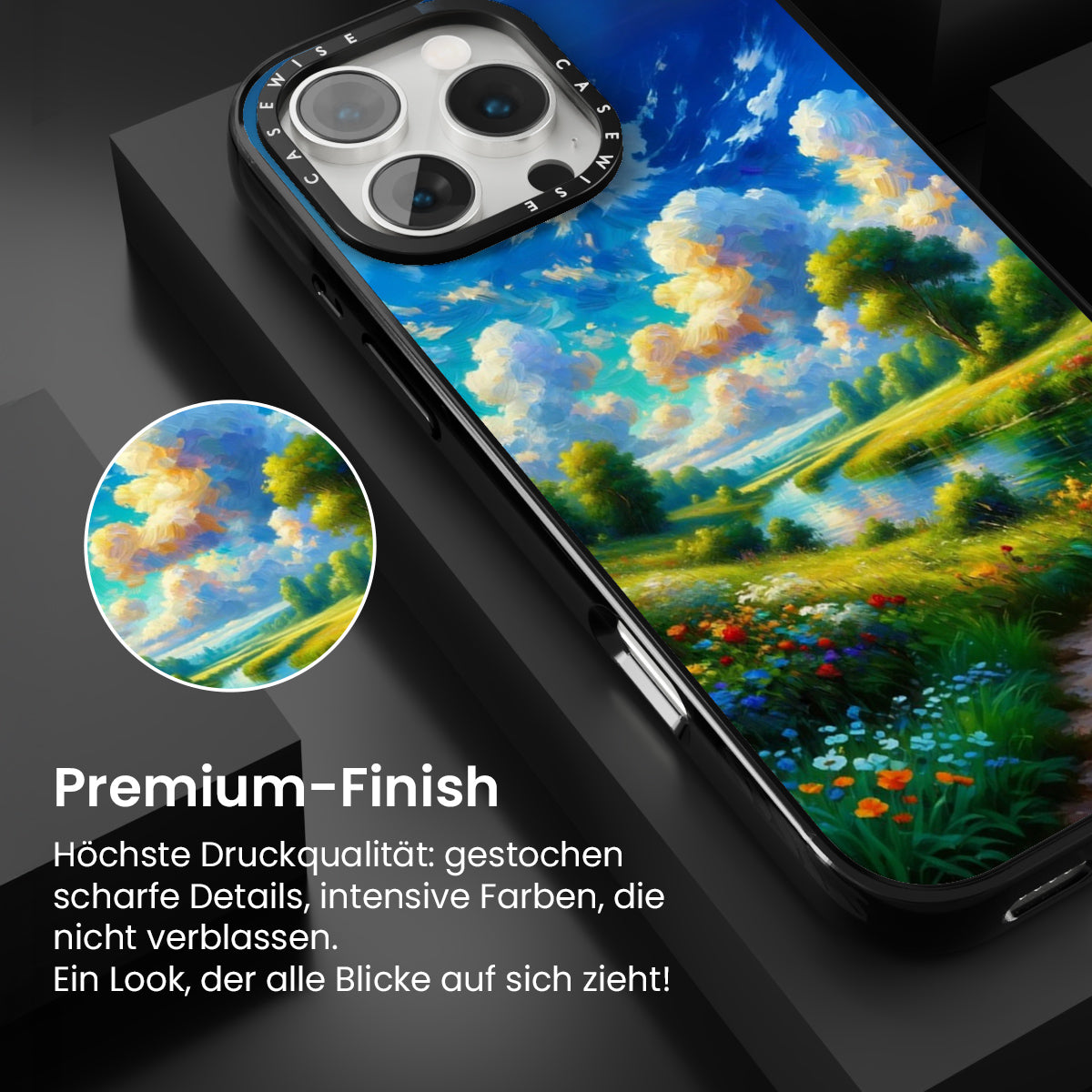 CASEWISE CASEWISE

Premium-Finish

Höchste Druckqualität: gestochen scharfe Details, intensive Farben, die nicht verblassen.
Ein Look, der alle Blicke auf sich zieht!