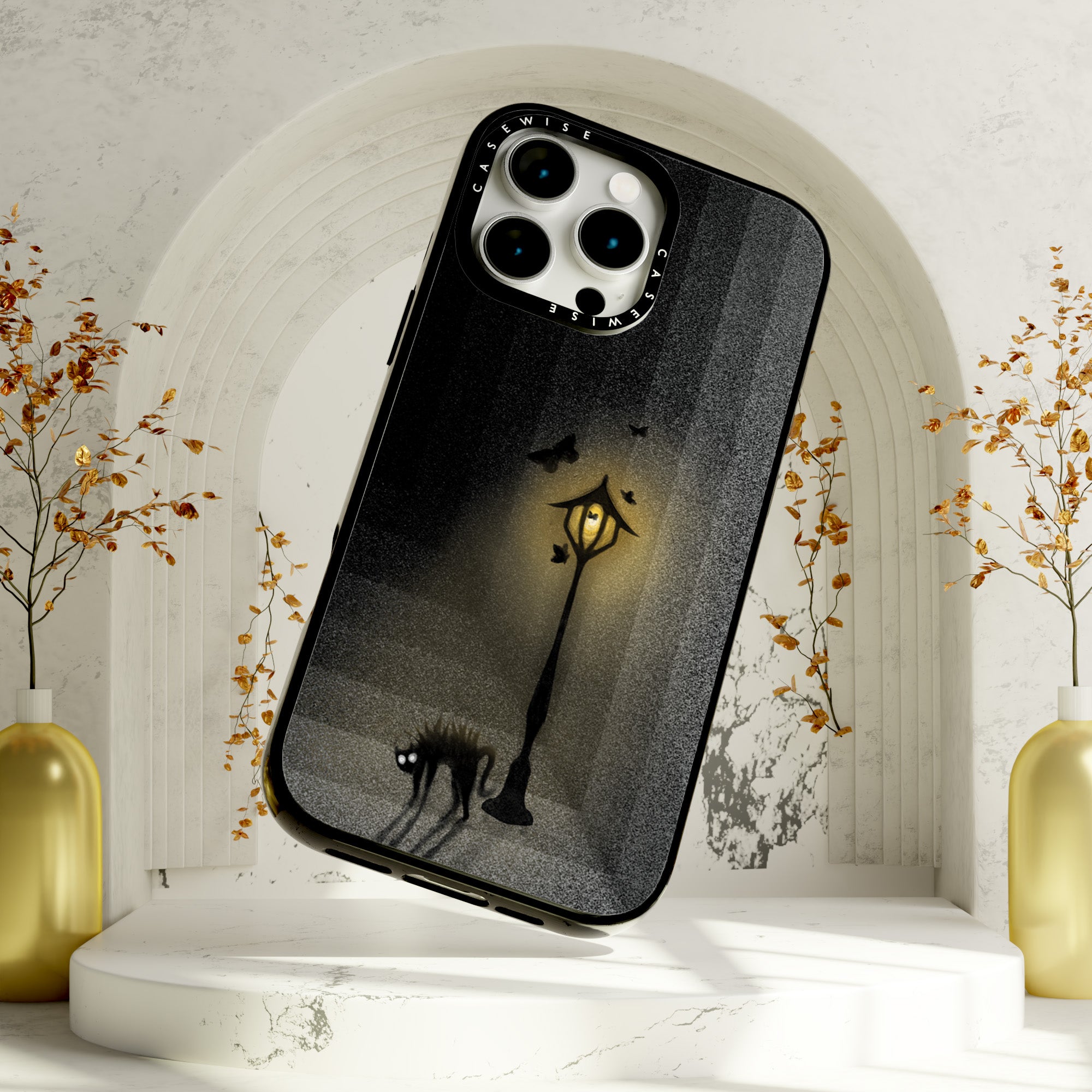 CASEWISE
CASEWISE