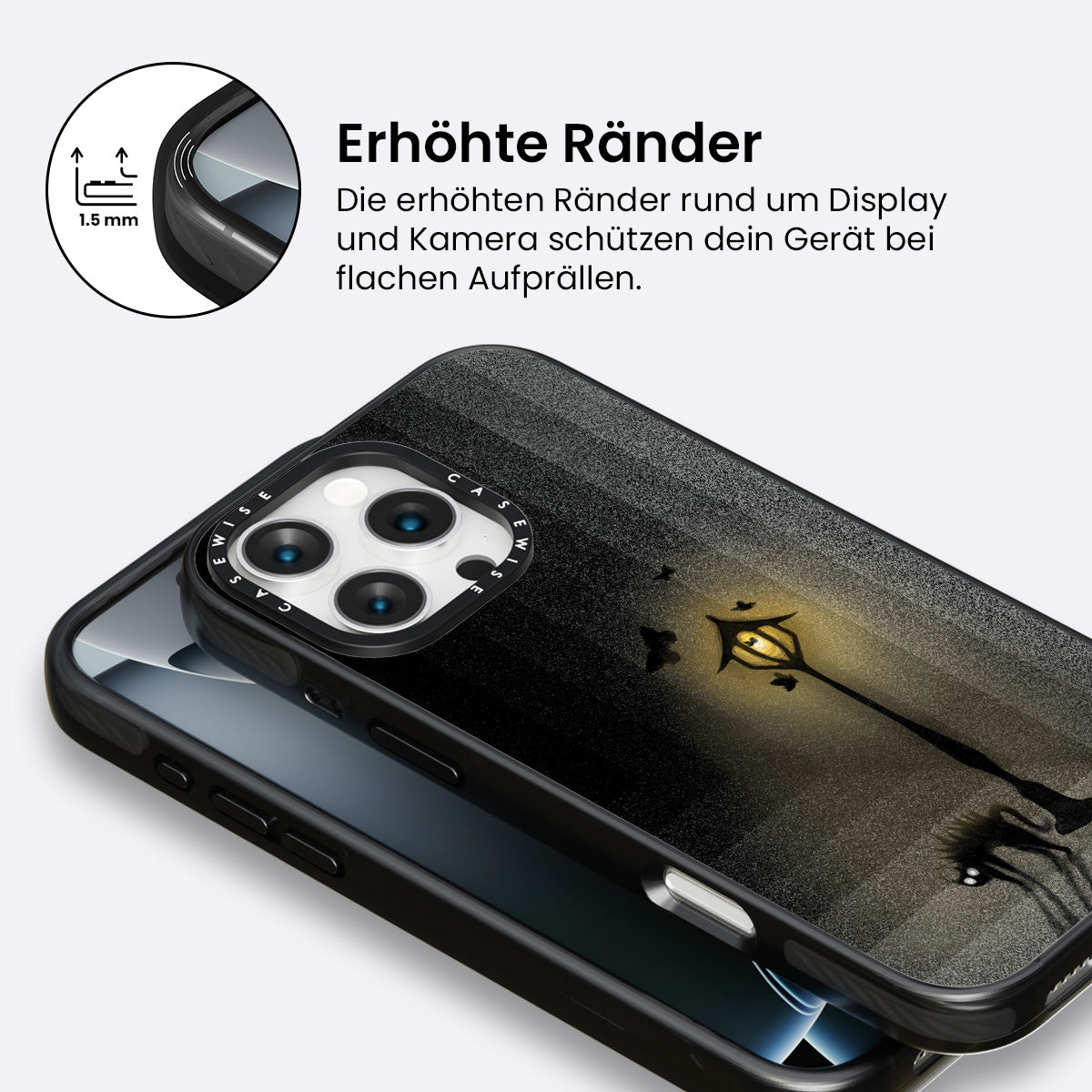 1.5 mm

Erhöhte Ränder

Die erhöhten Ränder rund um Display und Kamera schützen dein Gerät bei flachen Aufprällen.

CASEWISE CASEWISE