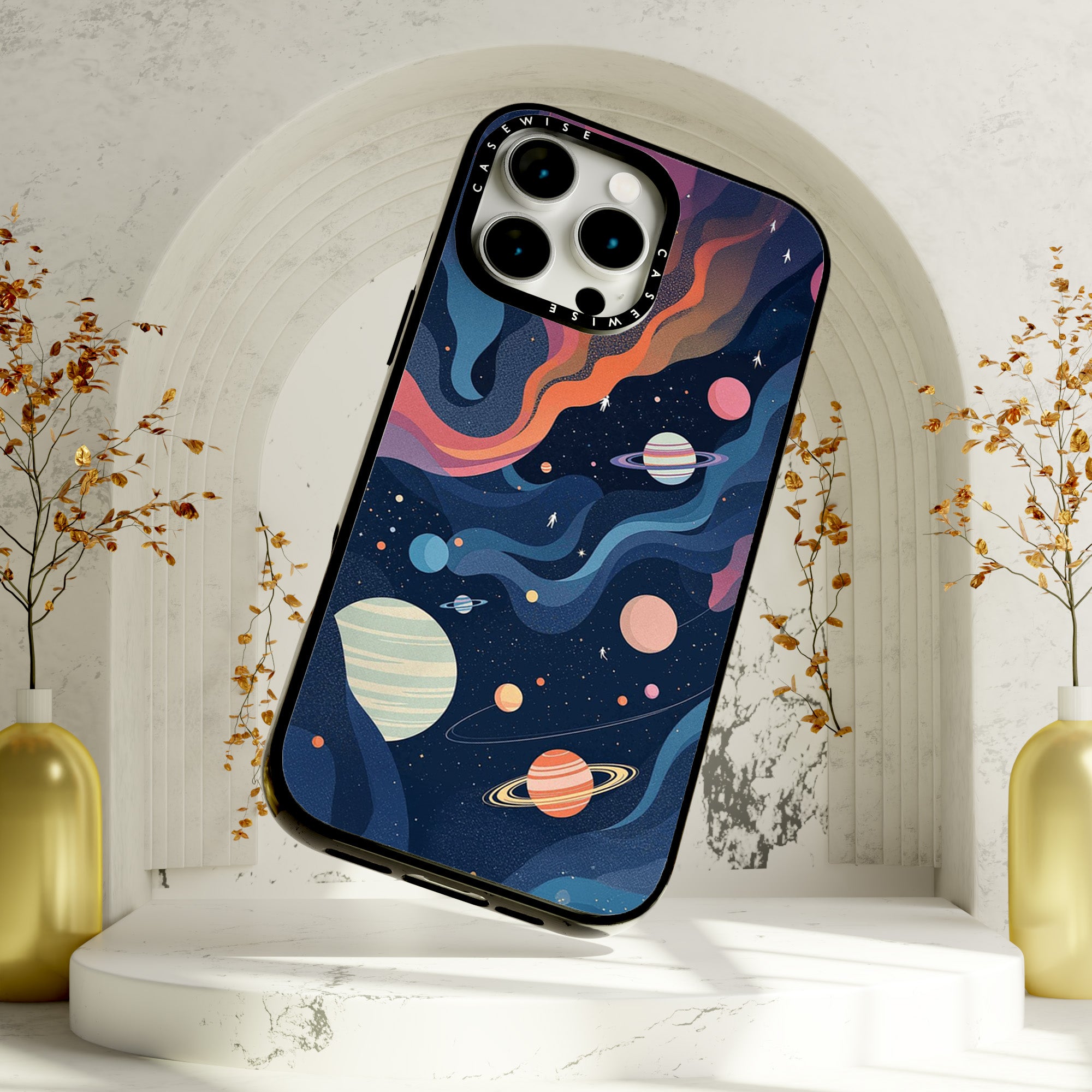 CASEWISE CASEWISE