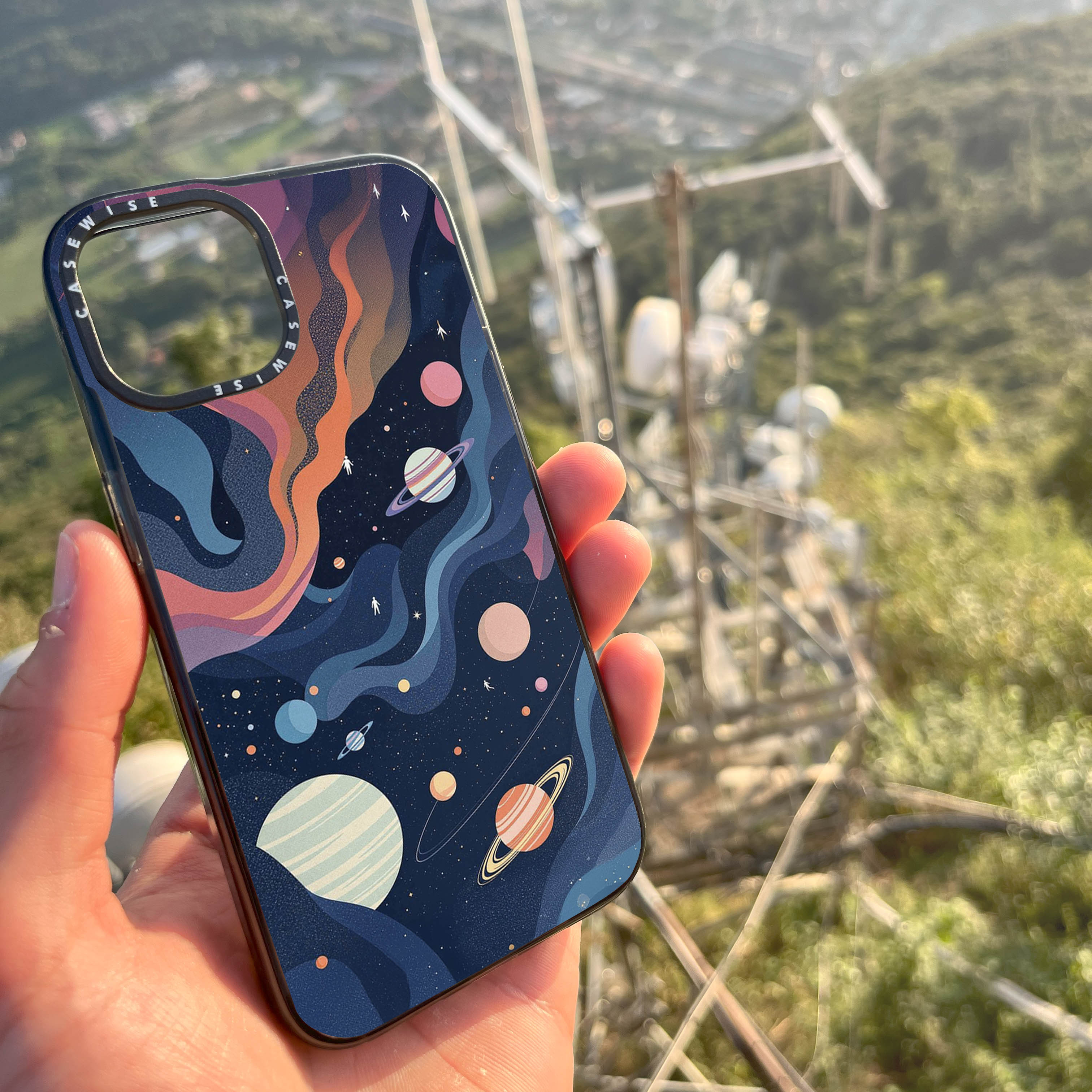 CASEWISE CASEWISE