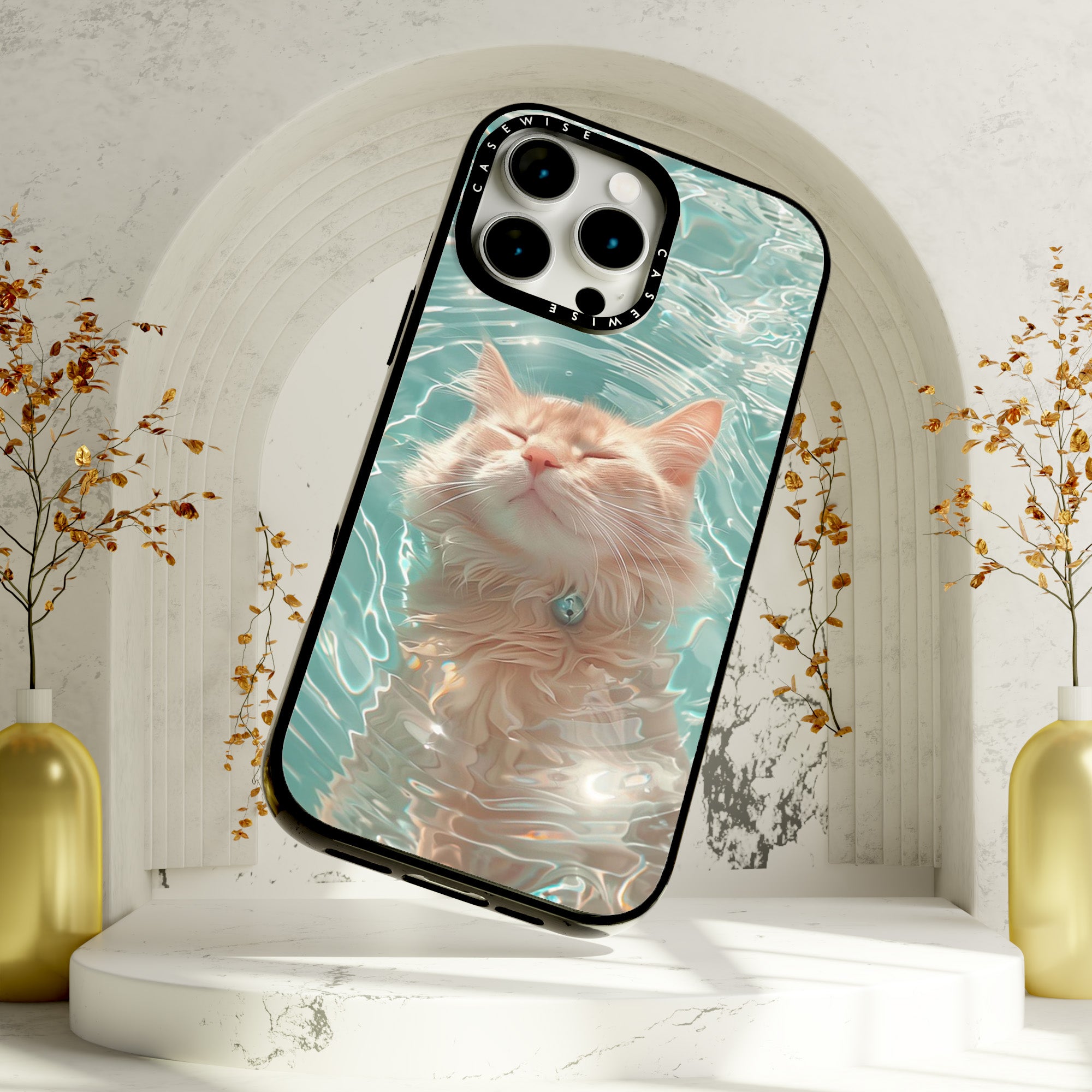 CASEWISE
CASEWISE