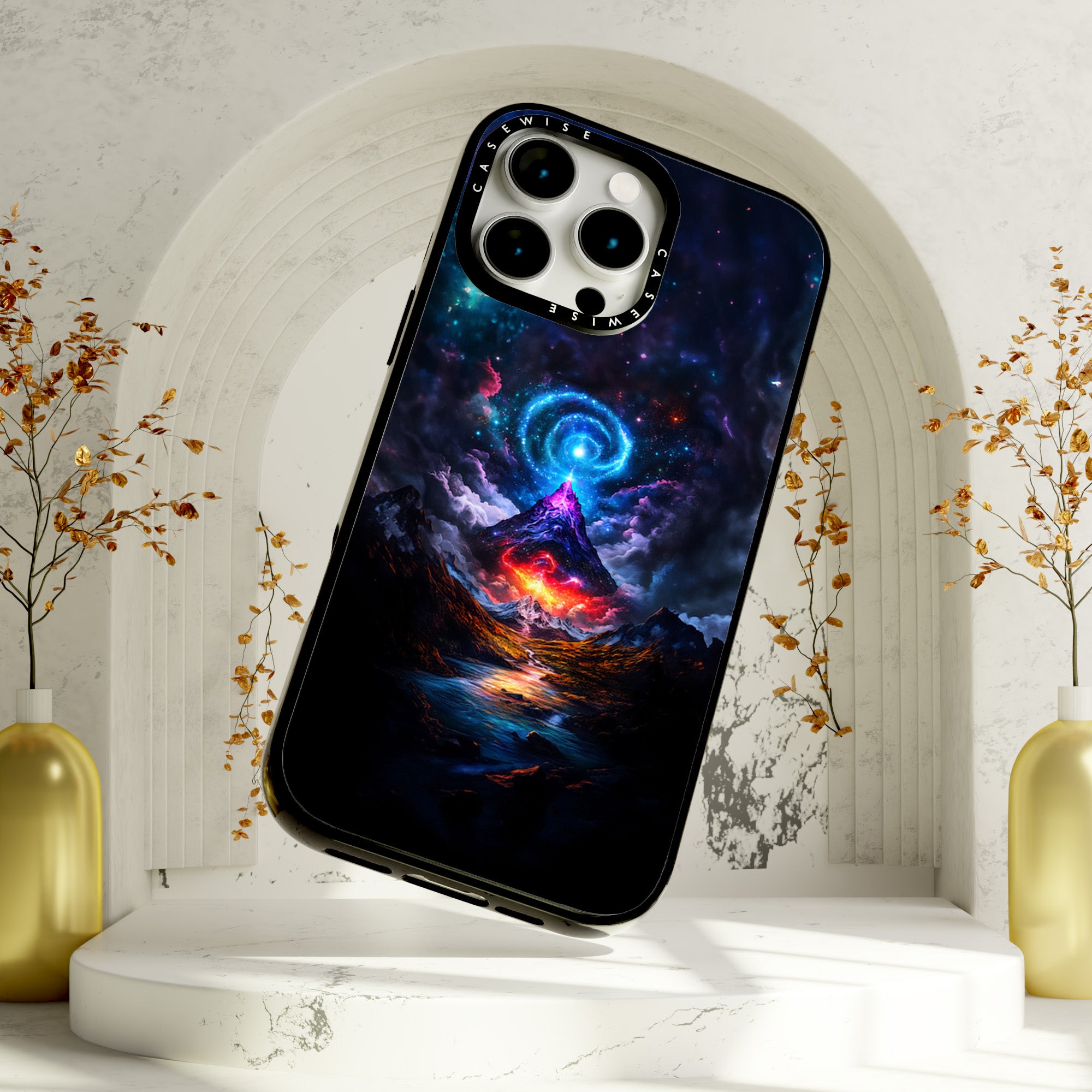 CASEWISE
CASEWISE