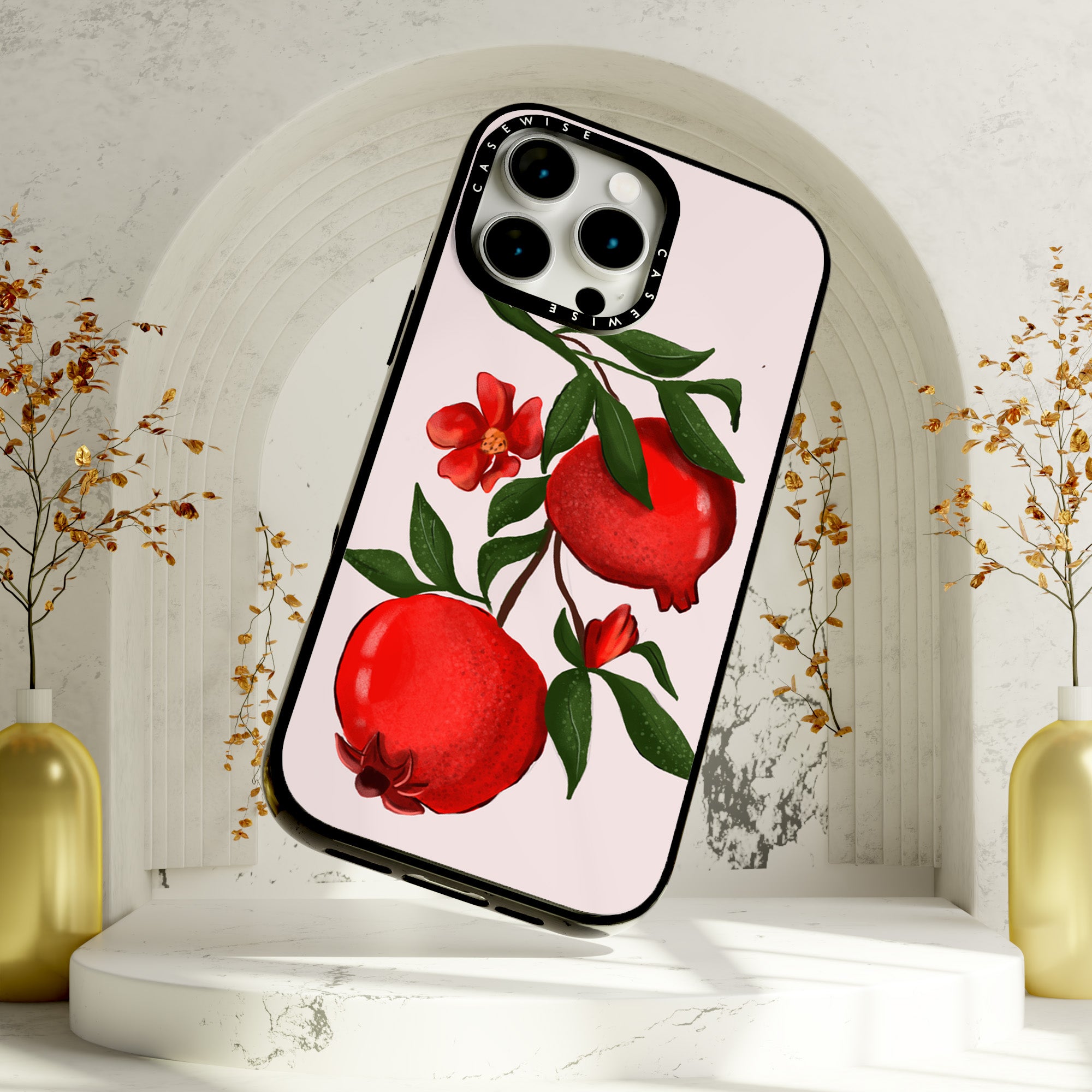 CASEWISE
CASEWISE