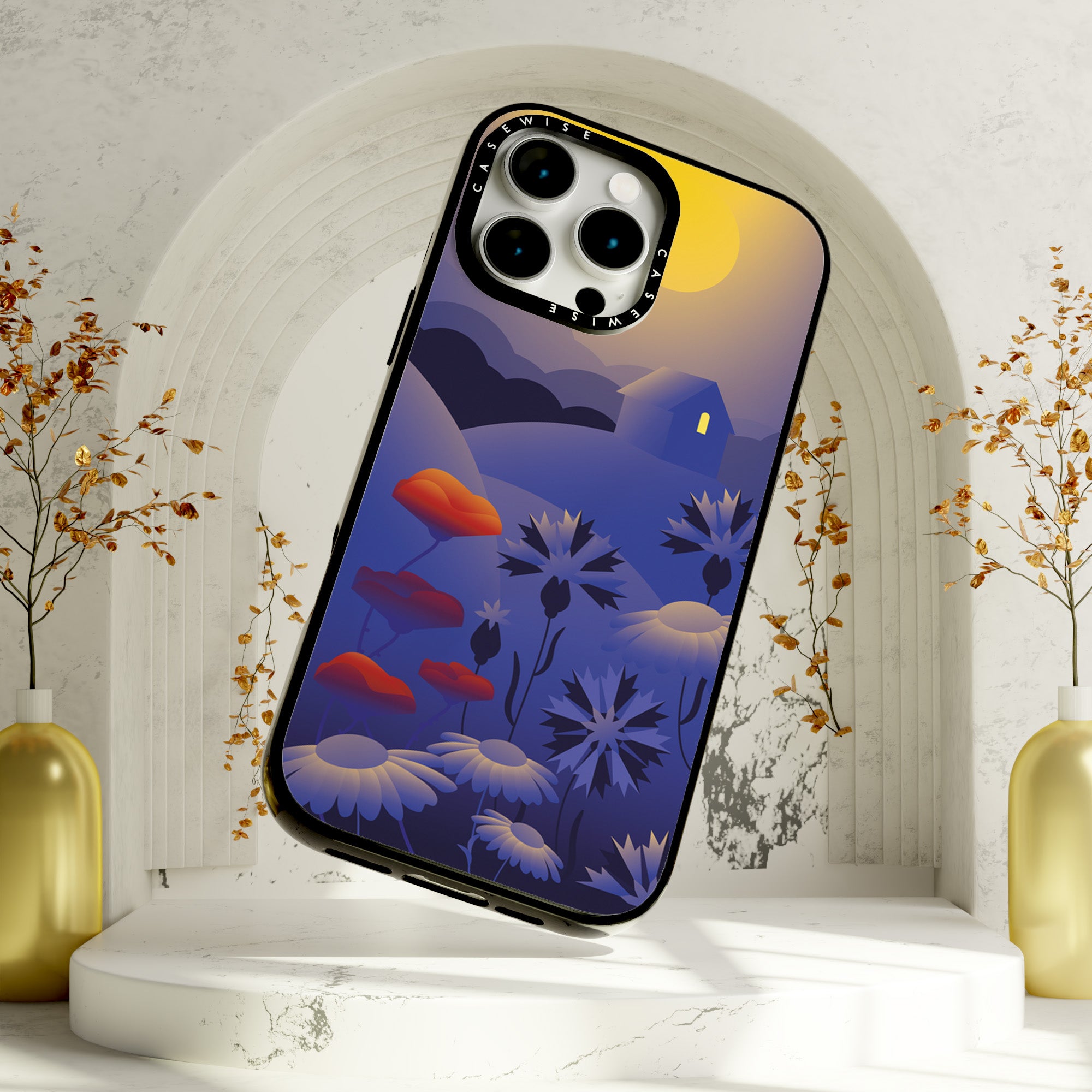 CASEWISE
CASEWISE