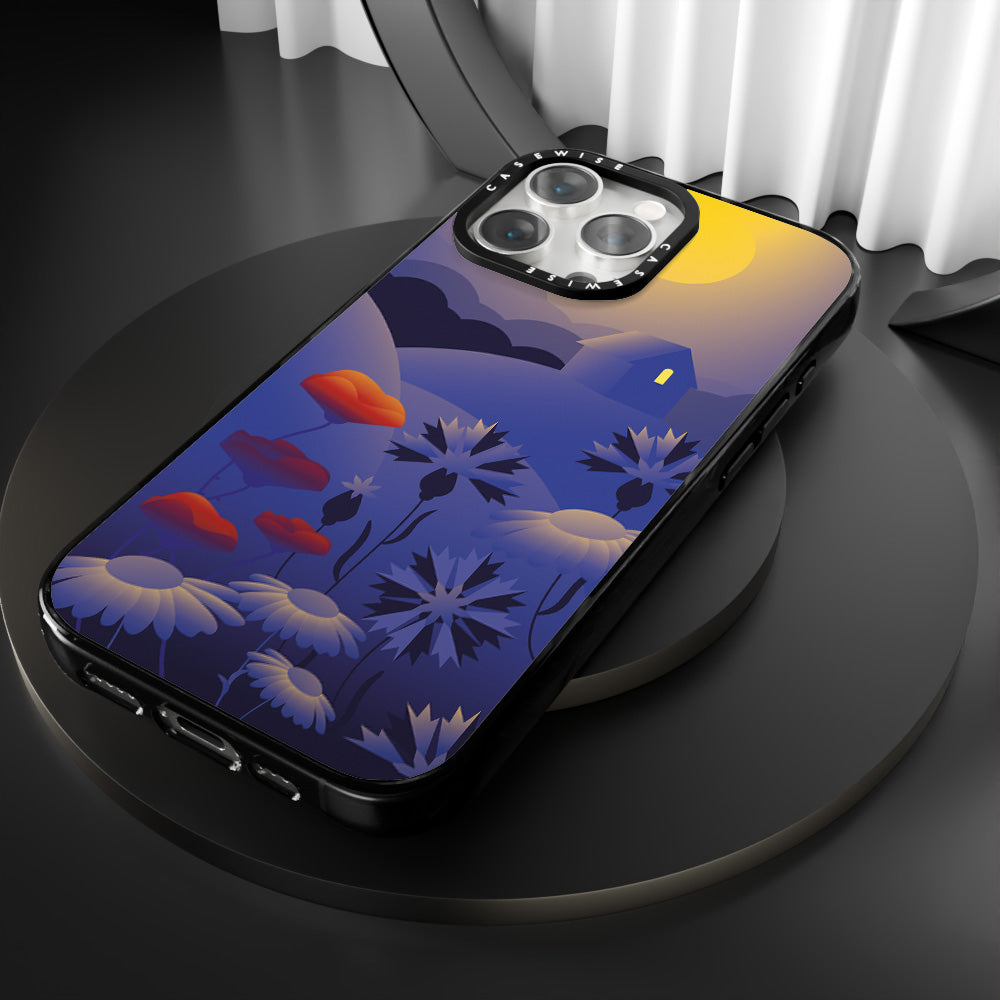 CASEWISE CASEWISE