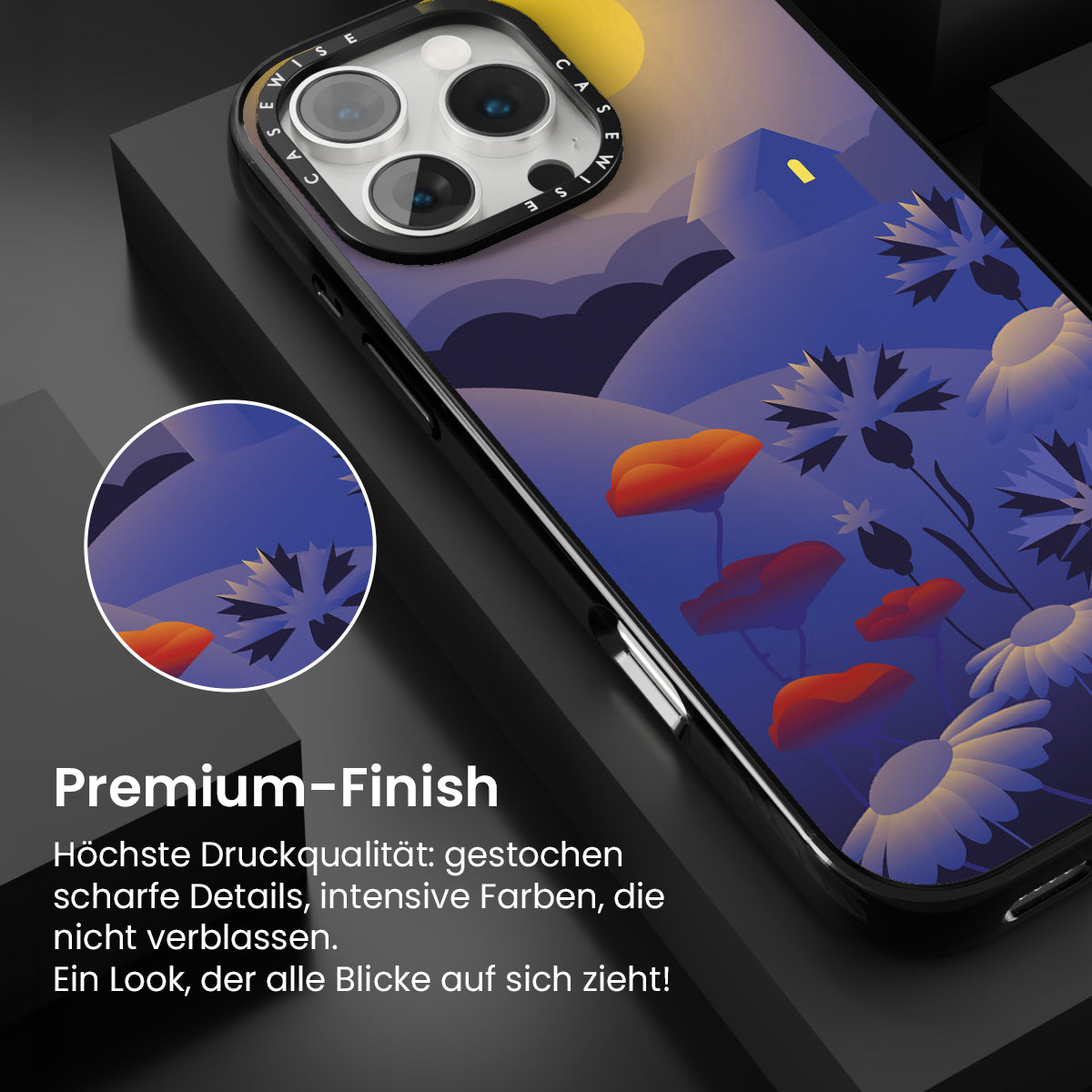 CASEWISE CASEWISE

Premium-Finish

Höchste Druckqualität: gestochen scharfe Details, intensive Farben, die nicht verblassen.
Ein Look, der alle Blicke auf sich zieht!