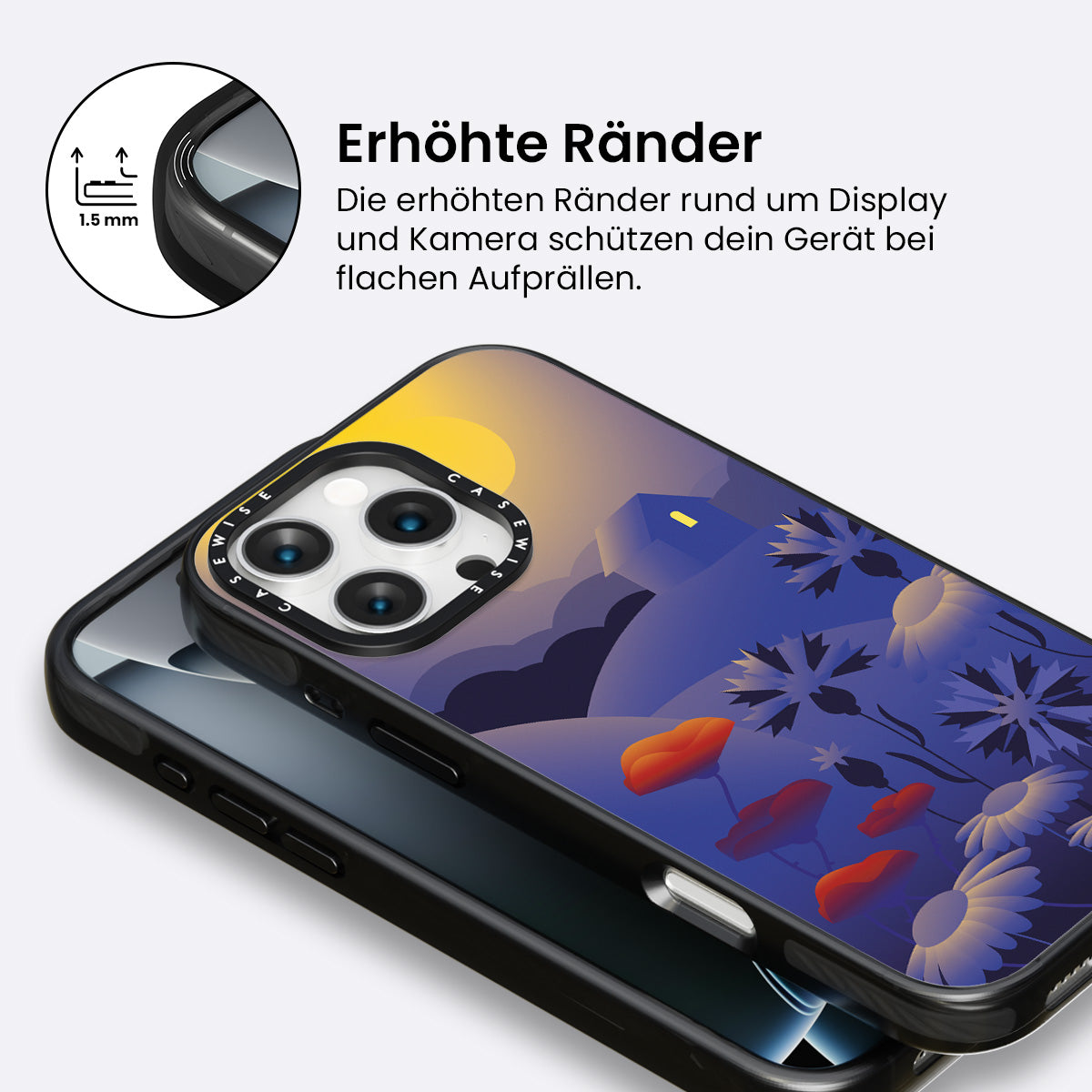 1.5 mm

Erhöhte Ränder

Die erhöhten Ränder rund um Display und Kamera schützen dein Gerät bei flachen Aufprällen.

CASEWISE CASEWISE